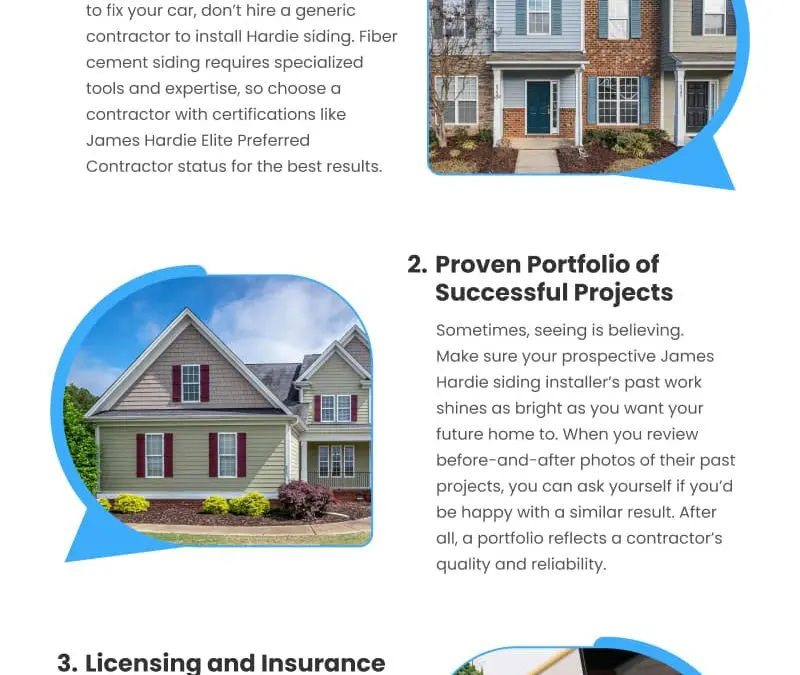 to fix your car, don't hire a generic contractor to install Hardie siding. Fiber cement siding requires specialized tools and expertise, so choose a contractor with certifications like James Hardie Elite Preferred Contractor status for the best results.

2. Proven Portfolio of Successful Projects

Sometimes, seeing is believing. Make sure your prospective James Hardie siding installer's past work shines as bright as you want your future home to. When you review before-and-after photos of their past projects, you can ask yourself if you'd be happy with a similar result. After all, a portfolio reflects a contractor's quality and reliability.

3. Licensing and Insurance