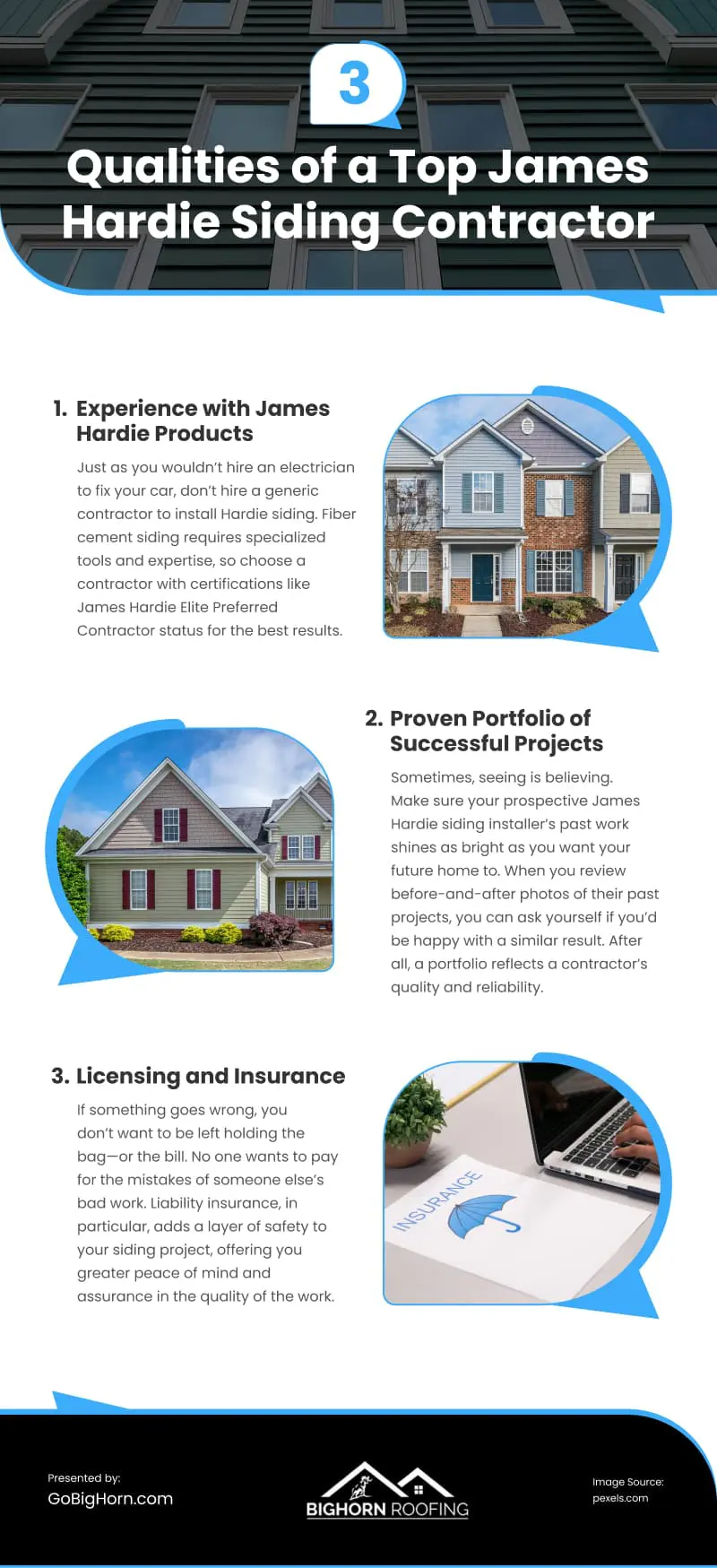 3

Qualities of a Top James Hardie Siding Contractor

1. Experience with James Hardie Products

Just as you wouldn't hire an electrician to fix your car, don't hire a generic contractor to install Hardie siding. Fiber cement siding requires specialized tools and expertise, so choose a contractor with certifications like James Hardie Elite Preferred Contractor status for the best results.

2. Proven Portfolio of Successful Projects

Sometimes, seeing is believing. Make sure your prospective James Hardie siding installer's past work shines as bright as you want your future home to. When you review before-and-after photos of their past projects, you can ask yourself if you'd be happy with a similar result. After all, a portfolio reflects a contractor's quality and reliability.

3. Licensing and Insurance

If something goes wrong, you don't want to be left holding the bag—or the bill. No one wants to pay for the mistakes of someone else's bad work. Liability insurance, in particular, adds a layer of safety to your siding project, offering you greater peace of mind and assurance in the quality of the work.

INSURANCE

Presented by:
GoBigHorn.com

BIGHORN ROOFING

Image Source:
pexels.com