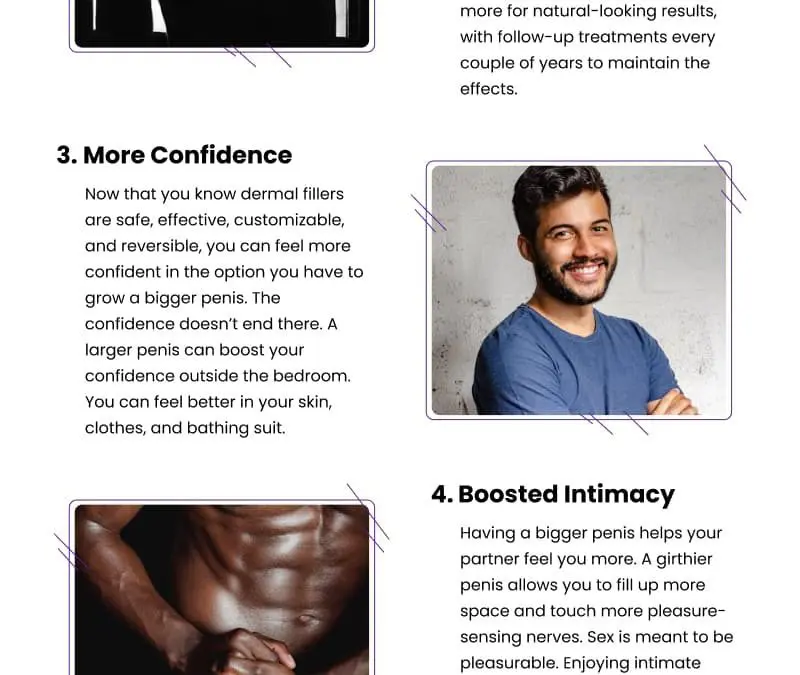 more for natural-looking results, with follow-up treatments every couple of years to maintain the effects.

3. More Confidence

Now that you know dermal fillers are safe, effective, customizable, and reversible, you can feel more confident in the option you have to grow a bigger penis. The confidence doesn't end there. A larger penis can boost your confidence outside the bedroom. You can feel better in your skin, clothes, and bathing suit.

4. Boosted Intimacy

Having a bigger penis helps your partner feel you more. A girthier penis allows you to fill up more space and touch more pleasure-sensing nerves. Sex is meant to be pleasurable. Enjoying intimate