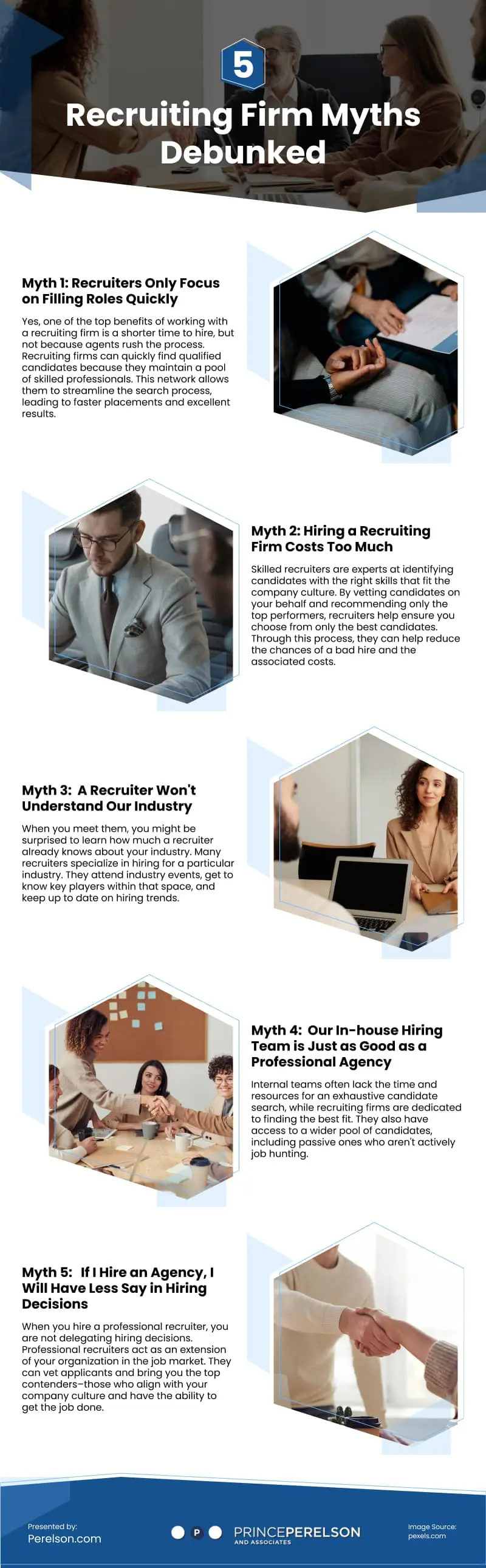 5

Recruiting Firm Myths Debunked

Myth 1: Recruiters Only Focus on Filling Roles Quickly

Yes, one of the top benefits of working with a recruiting firm is a shorter time to hire, but not because agents rush the process. Recruiting firms can quickly find qualified candidates because they maintain a pool of skilled professionals. This network allows them to streamline the search process, leading to faster placements and excellent results.

Myth 2: Hiring a Recruiting Firm Costs Too Much

Skilled recruiters are experts at identifying candidates with the right skills that fit the company culture. By vetting candidates on your behalf and recommending only the top performers, recruiters help ensure you choose from only the best candidates. Through this process, they can help reduce the chances of a bad hire and the associated costs.

Myth 3: A Recruiter Won't Understand Our Industry

When you meet them, you might be surprised to learn how much a recruiter already knows about your industry. Many recruiters specialize in hiring for a particular industry. They attend industry events, get to know key players within that space, and keep up to date on hiring trends.

Myth 4: Our In-house Hiring Team is Just as Good as a Professional Agency

Internal teams often lack the time and resources for an exhaustive candidate search, while recruiting firms are dedicated to finding the best fit. They also have access to a wider pool of candidates, including passive ones who aren't actively job hunting.

Myth 5: If I Hire an Agency, I Will Have Less Say in Hiring Decisions

When you hire a professional recruiter, you are not delegating hiring decisions. Professional recruiters act as an extension of your organization in the job market. They can vet applicants and bring you the top contenders–those who align with your company culture and have the ability to get the job done.

Presented by:
Perelson.com

P PRINCEPERELSON AND ASSOCIATES

Image Source:
pexels.com