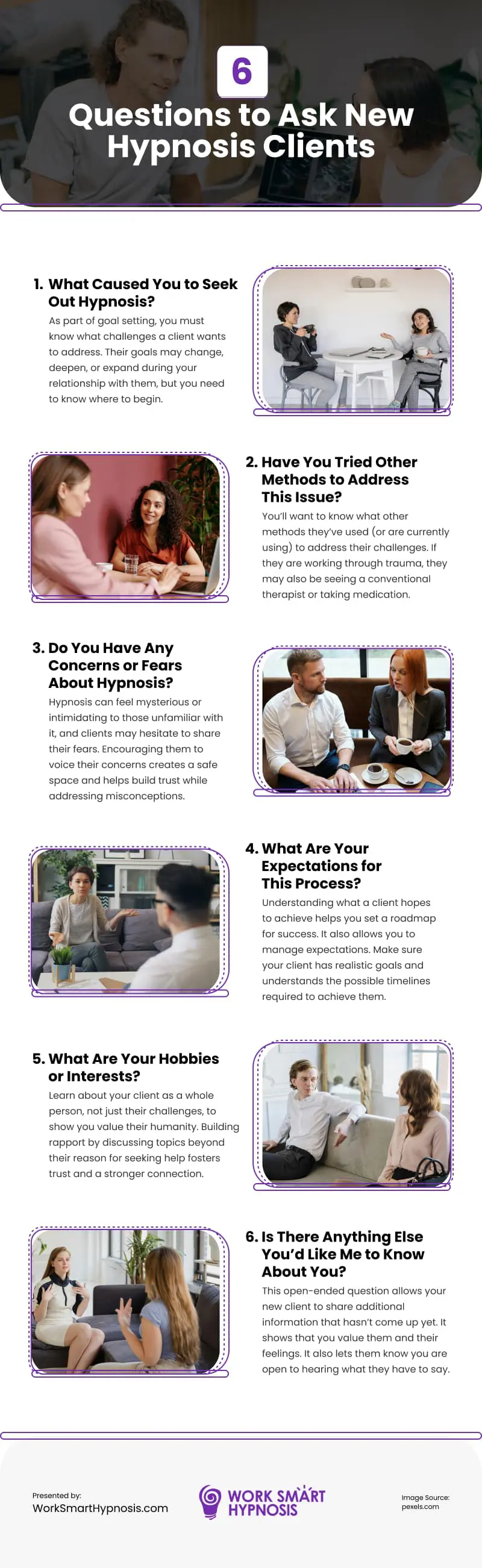 6

Questions to Ask New Hypnosis Clients

1. What Caused You to Seek Out Hypnosis?

As part of goal setting, you must know what challenges a client wants to address. Their goals may change, deepen, or expand during your relationship with them, but you need to know where to begin.

2. Have You Tried Other Methods to Address This Issue?

You'll want to know what other methods they've used (or are currently using) to address their challenges. If they are working through trauma, they may also be seeing a conventional therapist or taking medication.

3. Do You Have Any Concerns or Fears About Hypnosis?

Hypnosis can feel mysterious or intimidating to those unfamiliar with it, and clients may hesitate to share their fears. Encouraging them to voice their concerns creates a safe space and helps build trust while addressing misconceptions.

4. What Are Your Expectations for This Process?

Understanding what a client hopes to achieve helps you set a roadmap for success. It also allows you to manage expectations. Make sure your client has realistic goals and understands the possible timelines required to achieve them.

5. What Are Your Hobbies or Interests?

Learn about your client as a whole person, not just their challenges, to show you value their humanity. Building rapport by discussing topics beyond their reason for seeking help fosters trust and a stronger connection.

6. Is There Anything Else You'd Like Me to Know About You?

This open-ended question allows your new client to share additional information that hasn't come up yet. It shows that you value them and their feelings. It also lets them know you are open to hearing what they have to say.

Presented by:
WorkSmartHypnosis.com

WORK SMART HYPNOSIS

Image Source:
pexels.com