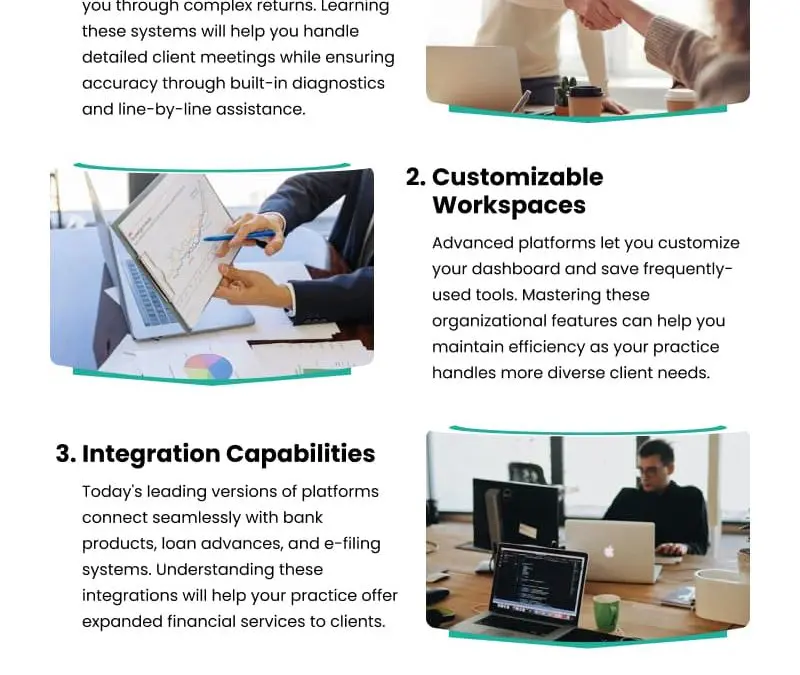 you through complex returns. Learning these systems will help you handle detailed client meetings while ensuring accuracy through built-in diagnostics and line-by-line assistance.

2. Customizable Workspaces

Advanced platforms let you customize your dashboard and save frequently-used tools. Mastering these organizational features can help you maintain efficiency as your practice handles more diverse client needs.

3. Integration Capabilities

Today's leading versions of platforms connect seamlessly with bank products, loan advances, and e-filing systems. Understanding these integrations will help your practice offer expanded financial services to clients.