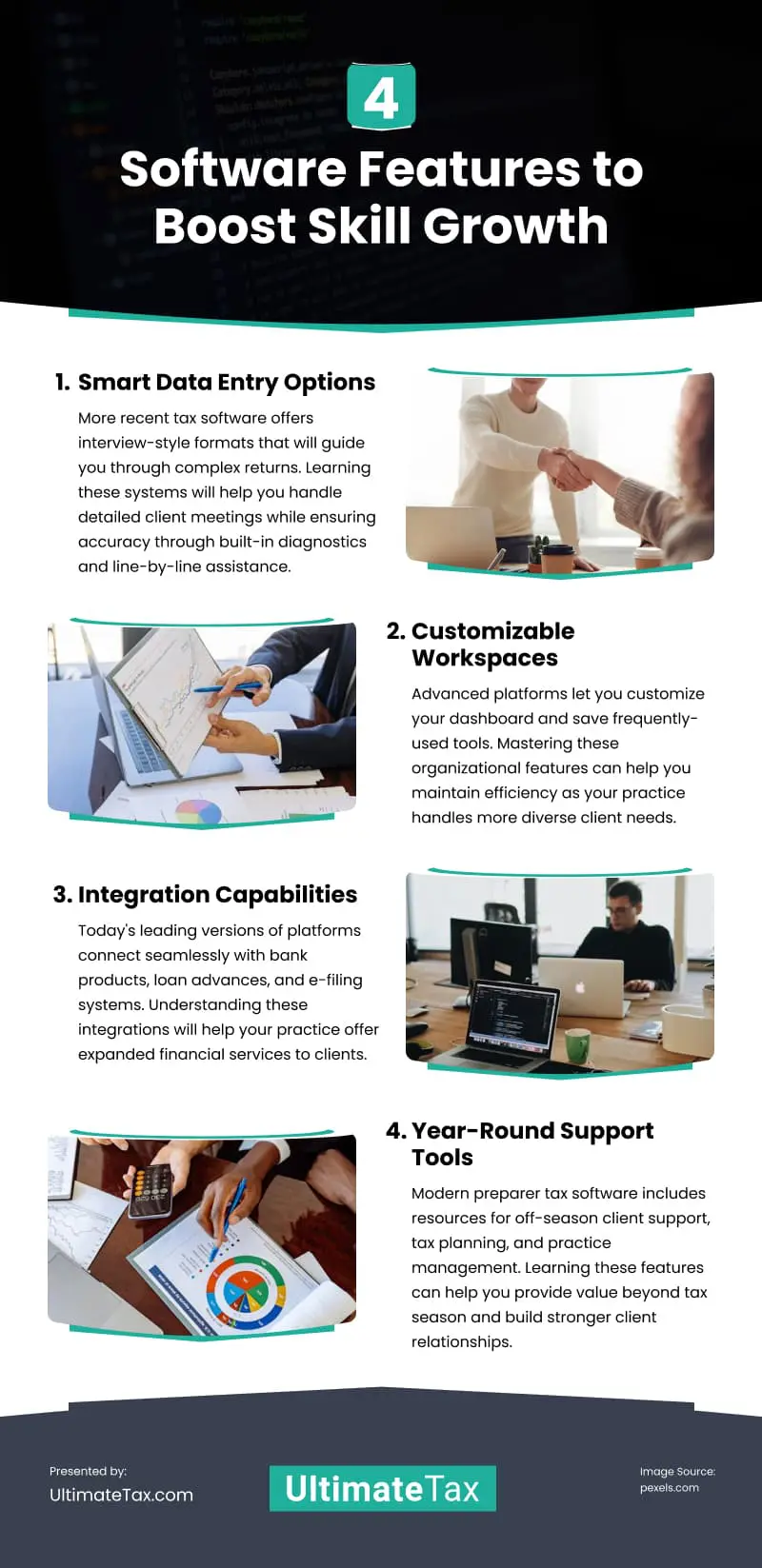 4
Software Features to Boost Skill Growth

1. Smart Data Entry Options

More recent tax software offers interview-style formats that will guide you through complex returns. Learning these systems will help you handle detailed client meetings while ensuring accuracy through built-in diagnostics and line-by-line assistance.

2. Customizable Workspaces

Advanced platforms let you customize your dashboard and save frequently-used tools. Mastering these organizational features can help you maintain efficiency as your practice handles more diverse client needs.

3. Integration Capabilities

Today's leading versions of platforms connect seamlessly with bank products, loan advances, and e-filing systems. Understanding these integrations will help your practice offer expanded financial services to clients.

4. Year-Round Support Tools

Modern preparer tax software includes resources for off-season client support, tax planning, and practice management. Learning these features can help you provide value beyond tax season and build stronger client relationships.

Presented by:
UltimateTax.com

UltimateTax

Image Source:
pexels.com