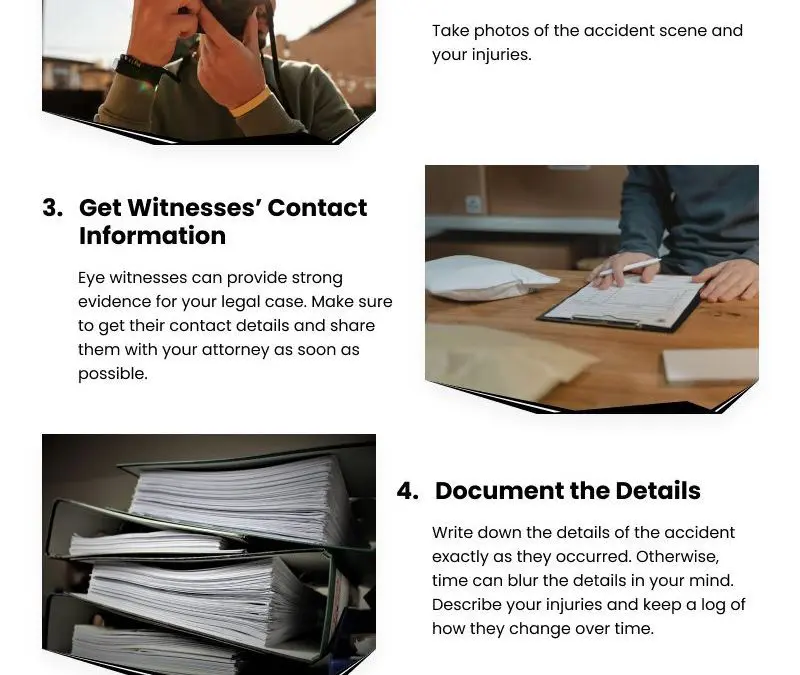 Take photos of the accident scene and your injuries.

3. Get Witnesses' Contact Information

Eye witnesses can provide strong evidence for your legal case. Make sure to get their contact details and share them with your attorney as soon as possible.

4. Document the Details

Write down the details of the accident exactly as they occurred. Otherwise, time can blur the details in your mind. Describe your injuries and keep a log of how they change over time.