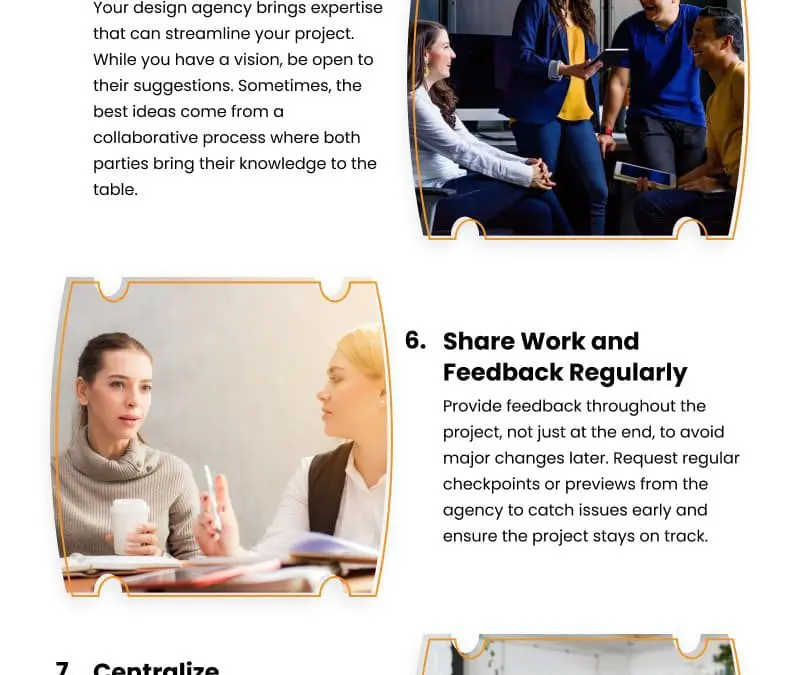 Your design agency brings expertise that can streamline your project. While you have a vision, be open to their suggestions. Sometimes, the best ideas come from a collaborative process where both parties bring their knowledge to the table.

6. Share Work and Feedback Regularly

Provide feedback throughout the project, not just at the end, to avoid major changes later. Request regular checkpoints or previews from the agency to catch issues early and ensure the project stays on track.

7. Centralize