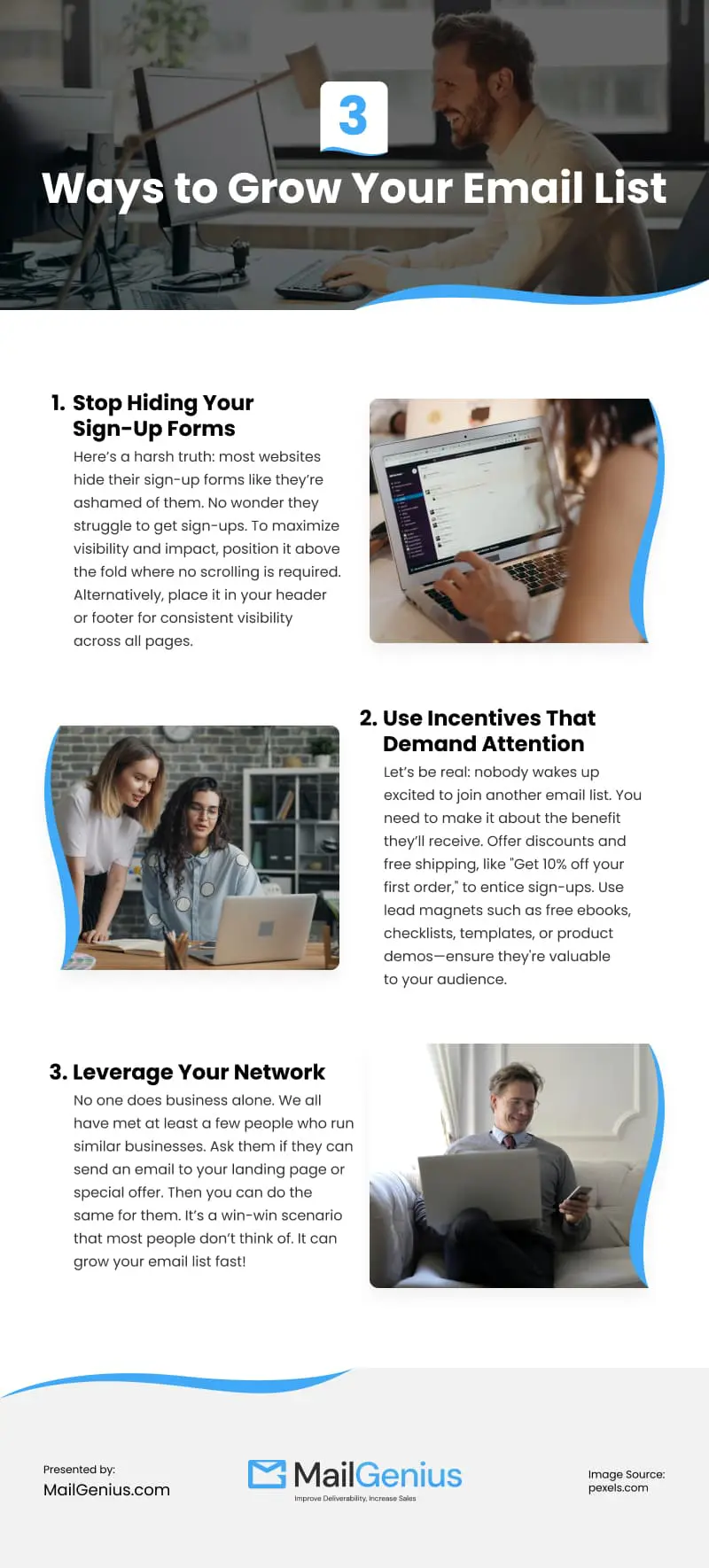 3

Ways to Grow Your Email List

1. Stop Hiding Your Sign-Up Forms

Here's a harsh truth: most websites hide their sign-up forms like they're ashamed of them. No wonder they struggle to get sign-ups. To maximize visibility and impact, position it above the fold where no scrolling is required. Alternatively, place it in your header or footer for consistent visibility across all pages.

2. Use Incentives That Demand Attention

Let's be real: nobody wakes up excited to join another email list. You need to make it about the benefit they'll receive. Offer discounts and free shipping, like "Get 10% off your first order," to entice sign-ups. Use lead magnets such as free ebooks, checklists, templates, or product demos—ensure they're valuable to your audience.

3. Leverage Your Network

No one does business alone. We all have met at least a few people who run similar businesses. Ask them if they can send an email to your landing page or special offer. Then you can do the same for them. It's a win-win scenario that most people don't think of. It can grow your email list fast!

Presented by:
MailGenius.com

MailGenius
Improve Deliverability, Increase Sales

Image Source:
pexels.com