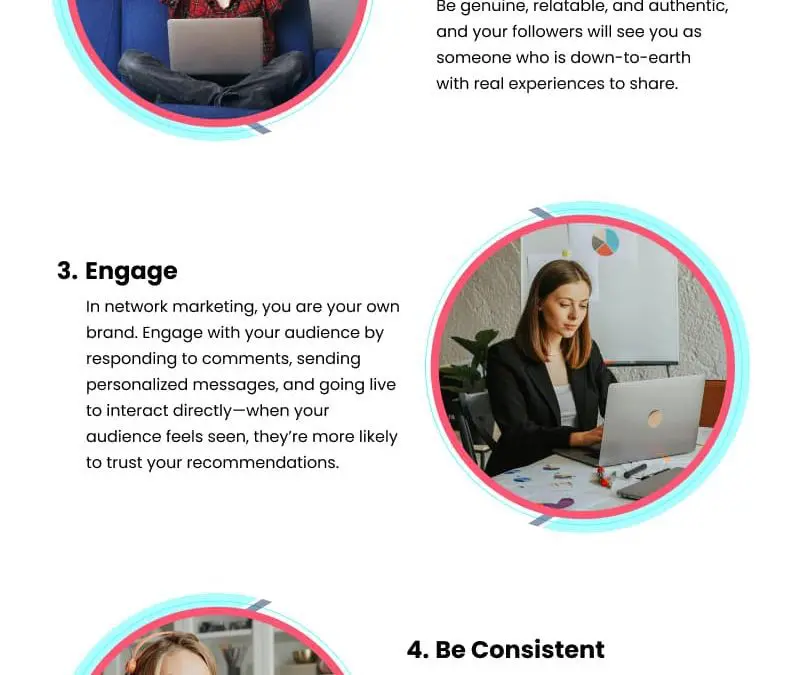 Be genuine, relatable, and authentic, and your followers will see you as someone who is down-to-earth with real experiences to share.

3. Engage

In network marketing, you are your own brand. Engage with your audience by responding to comments, sending personalized messages, and going live to interact directly—when your audience feels seen, they're more likely to trust your recommendations.

4. Be Consistent