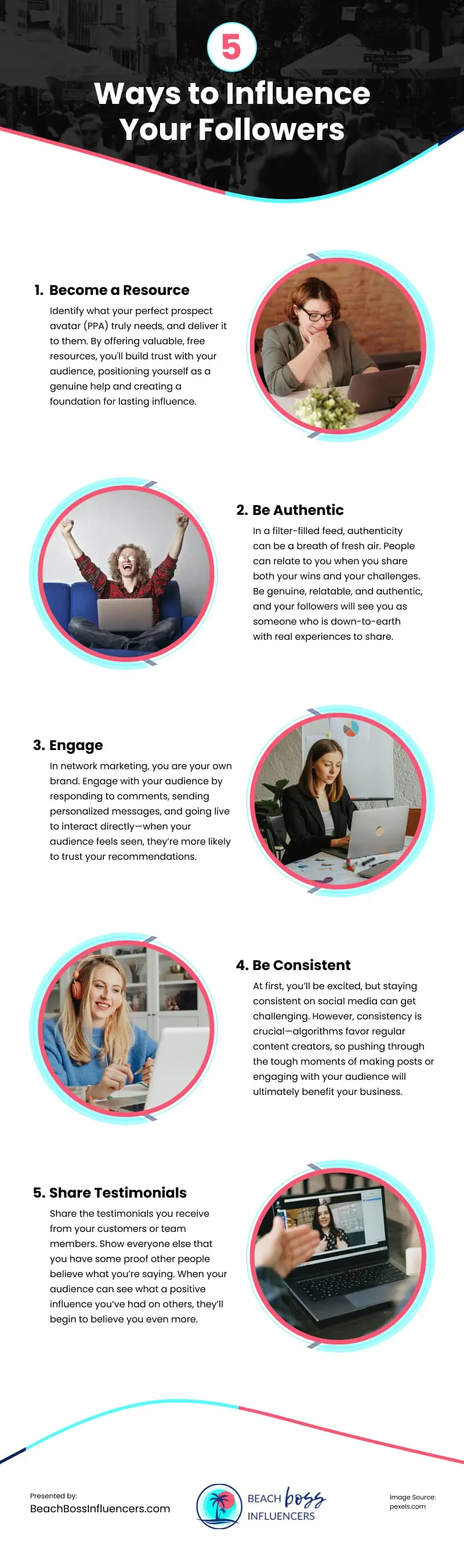 5

Ways to Influence Your Followers

1. Become a Resource

Identify what your perfect prospect avatar (PPA) truly needs, and deliver it to them. By offering valuable, free resources, you'll build trust with your audience, positioning yourself as a genuine help and creating a foundation for lasting influence.

2. Be Authentic

In a filter-filled feed, authenticity can be a breath of fresh air. People can relate to you when you share both your wins and your challenges. Be genuine, relatable, and authentic, and your followers will see you as someone who is down-to-earth with real experiences to share.

3. Engage

In network marketing, you are your own brand. Engage with your audience by responding to comments, sending personalized messages, and going live to interact directly—when your audience feels seen, they're more likely to trust your recommendations.

4. Be Consistent

At first, you'll be excited, but staying consistent on social media can get challenging. However, consistency is crucial—algorithms favor regular content creators, so pushing through the tough moments of making posts or engaging with your audience will ultimately benefit your business.

5. Share Testimonials

Share the testimonials you receive from your customers or team members. Show everyone else that you have some proof other people believe what you're saying. When your audience can see what a positive influence you've had on others, they'll begin to believe you even more.

Presented by:
BeachBossInfluencers.com

BEACH boss INFLUENCERS

Image Source:
pexels.com