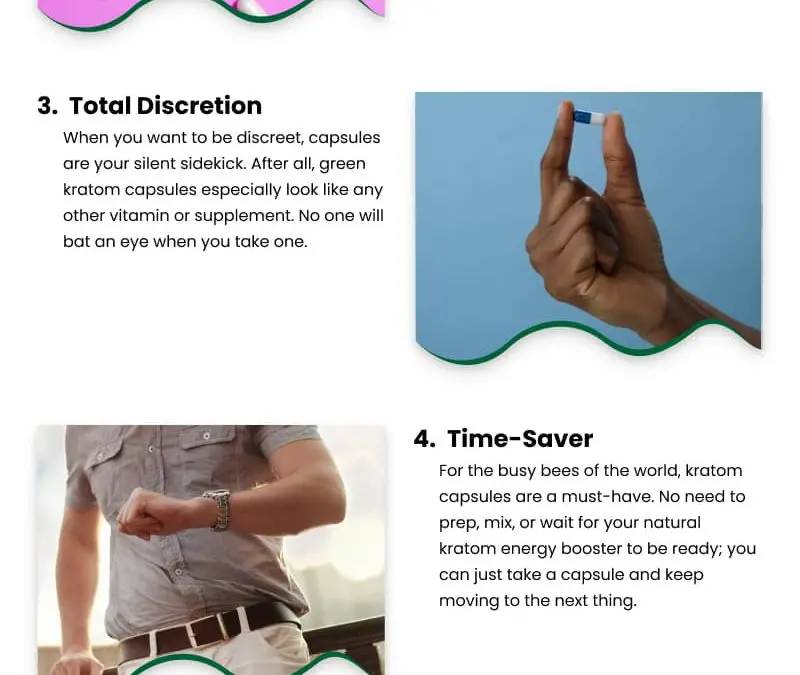 3. Total Discretion

When you want to be discreet, capsules are your silent sidekick. After all, green kratom capsules especially look like any other vitamin or supplement. No one will bat an eye when you take one.

4. Time-Saver

For the busy bees of the world, kratom capsules are a must-have. No need to prep, mix, or wait for your natural kratom energy booster to be ready; you can just take a capsule and keep moving to the next thing.