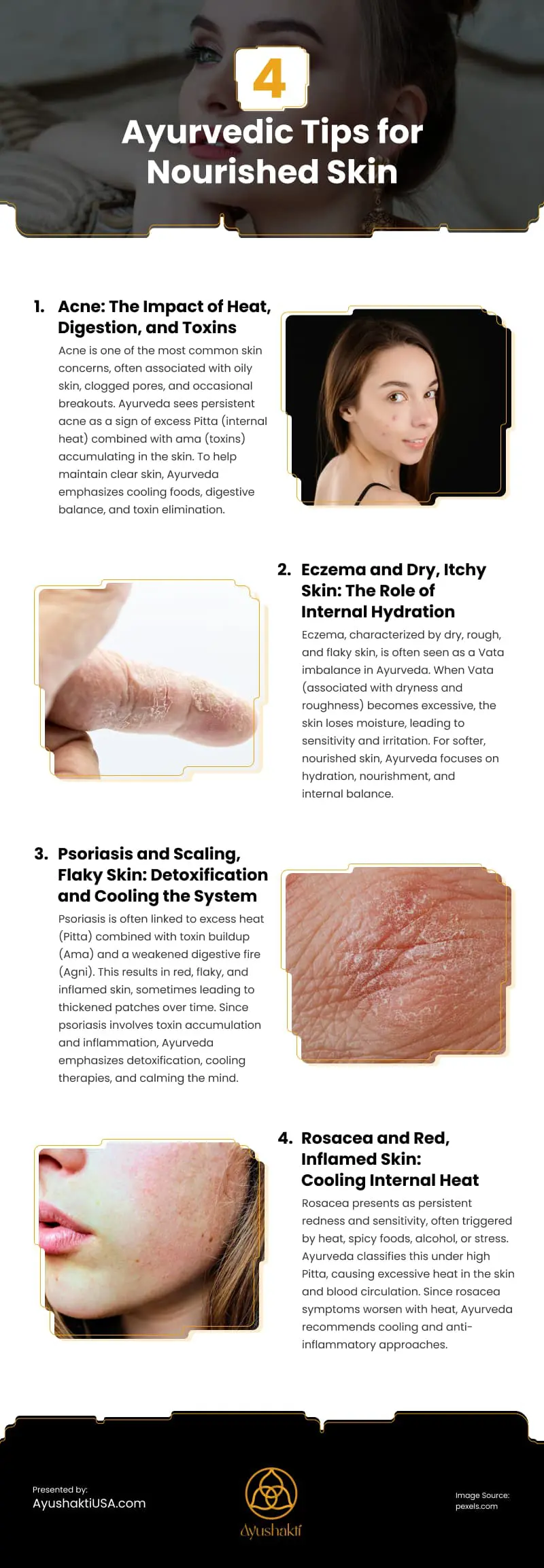 4

Ayurvedic Tips for Nourished Skin

1. Acne: The Impact of Heat, Digestion, and Toxins

Acne is one of the most common skin concerns, often associated with oily skin, clogged pores, and occasional breakouts. Ayurveda sees persistent acne as a sign of excess Pitta (internal heat) combined with ama (toxins) accumulating in the skin. To help maintain clear skin, Ayurveda emphasizes cooling foods, digestive balance, and toxin elimination.

2. Eczema and Dry, Itchy Skin: The Role of Internal Hydration

Eczema, characterized by dry, rough, and flaky skin, is often seen as a Vata imbalance in Ayurveda. When Vata (associated with dryness and roughness) becomes excessive, the skin loses moisture, leading to sensitivity and irritation. For softer, nourished skin, Ayurveda focuses on hydration, nourishment, and internal balance.

3. Psoriasis and Scaling, Flaky Skin: Detoxification and Cooling the System

Psoriasis is often linked to excess heat (Pitta) combined with toxin buildup (Ama) and a weakened digestive fire (Agni). This results in red, flaky, and inflamed skin, sometimes leading to thickened patches over time. Since psoriasis involves toxin accumulation and inflammation, Ayurveda emphasizes detoxification, cooling therapies, and calming the mind.

4. Rosacea and Red, Inflamed Skin: Cooling Internal Heat

Rosacea presents as persistent redness and sensitivity, often triggered by heat, spicy foods, alcohol, or stress. Ayurveda classifies this under high Pitta, causing excessive heat in the skin and blood circulation. Since rosacea symptoms worsen with heat, Ayurveda recommends cooling and anti-inflammatory approaches.

Presented by:
AyushaktiUSA.com

ayushakti

Image Source:
pexels.com