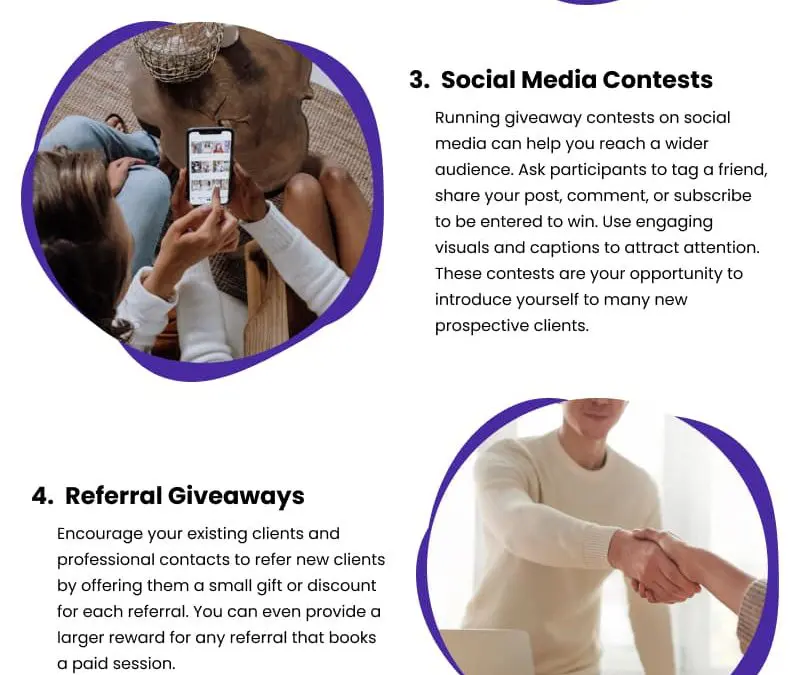 3. Social Media Contests

Running giveaway contests on social media can help you reach a wider audience. Ask participants to tag a friend, share your post, comment, or subscribe to be entered to win. Use engaging visuals and captions to attract attention. These contests are your opportunity to introduce yourself to many new prospective clients.

4. Referral Giveaways

Encourage your existing clients and professional contacts to refer new clients by offering them a small gift or discount for each referral. You can even provide a larger reward for any referral that books a paid session.