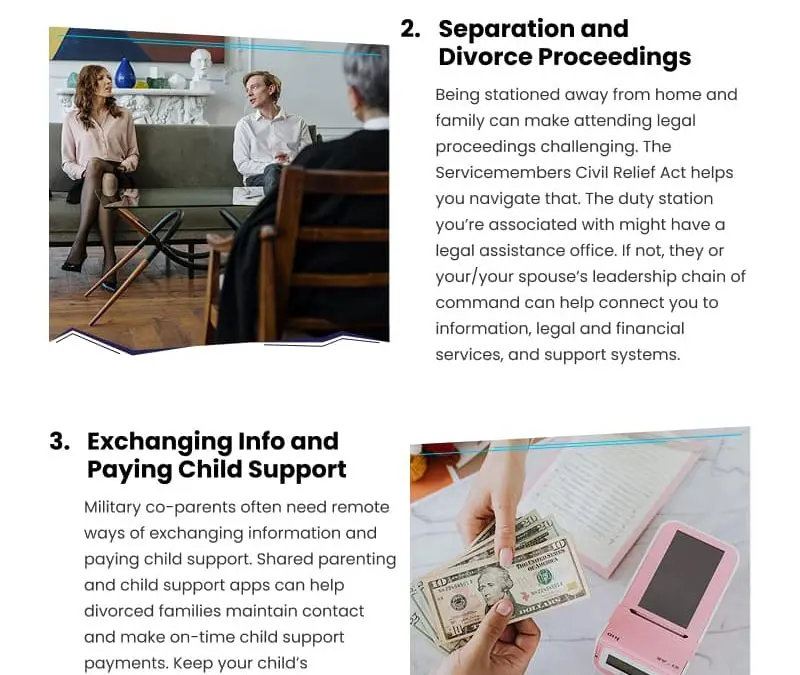 2. Separation and Divorce Proceedings

Being stationed away from home and family can make attending legal proceedings challenging. The Servicemembers Civil Relief Act helps you navigate that. The duty station you're associated with might have a legal assistance office. If not, they or your/your spouse's leadership chain of command can help connect you to information, legal and financial services, and support systems.

3. Exchanging Info and Paying Child Support

Military co-parents often need remote ways of exchanging information and paying child support. Shared parenting and child support apps can help divorced families maintain contact and make on-time child support payments. Keep your child's