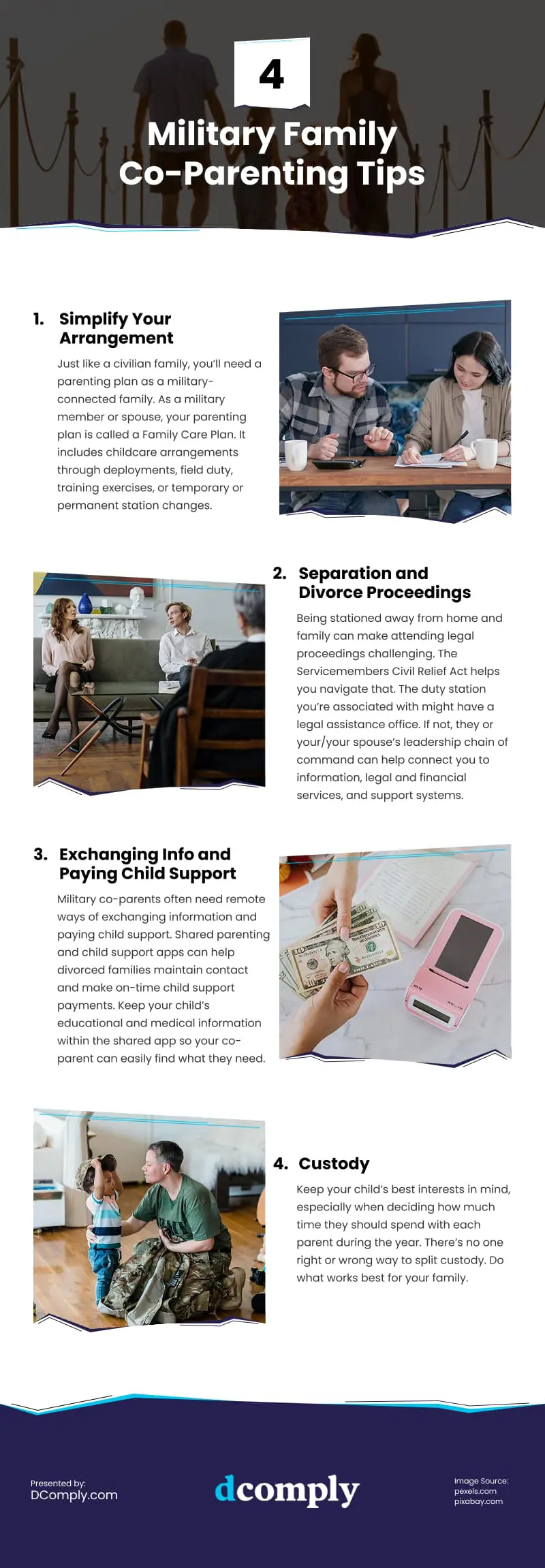 4

Military Family Co-Parenting Tips

1. Simplify Your Arrangement

Just like a civilian family, you'll need a parenting plan as a military-connected family. As a military member or spouse, your parenting plan is called a Family Care Plan. It includes childcare arrangements through deployments, field duty, training exercises, or temporary or permanent station changes.

2. Separation and Divorce Proceedings

Being stationed away from home and family can make attending legal proceedings challenging. The Servicemembers Civil Relief Act helps you navigate that. The duty station you're associated with might have a legal assistance office. If not, they or your/your spouse's leadership chain of command can help connect you to information, legal and financial services, and support systems.

3. Exchanging Info and Paying Child Support

Military co-parents often need remote ways of exchanging information and paying child support. Shared parenting and child support apps can help divorced families maintain contact and make on-time child support payments. Keep your child's educational and medical information within the shared app so your co-parent can easily find what they need.

4. Custody

Keep your child's best interests in mind, especially when deciding how much time they should spend with each parent during the year. There's no one right or wrong way to split custody. Do what works best for your family.

Presented by:
DComply.com

dcomply

Image Source:
pexels.com
pixabay.com