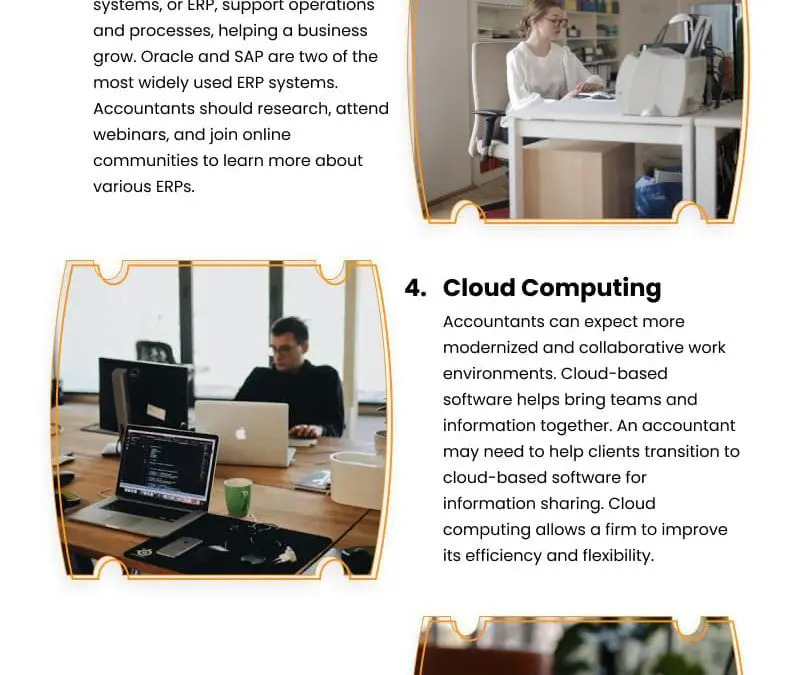 systems, or ERP, support operations and processes, helping a business grow. Oracle and SAP are two of the most widely used ERP systems. Accountants should research, attend webinars, and join online communities to learn more about various ERPs.

4. Cloud Computing

Accountants can expect more modernized and collaborative work environments. Cloud-based software helps bring teams and information together. An accountant may need to help clients transition to cloud-based software for information sharing. Cloud computing allows a firm to improve its efficiency and flexibility.