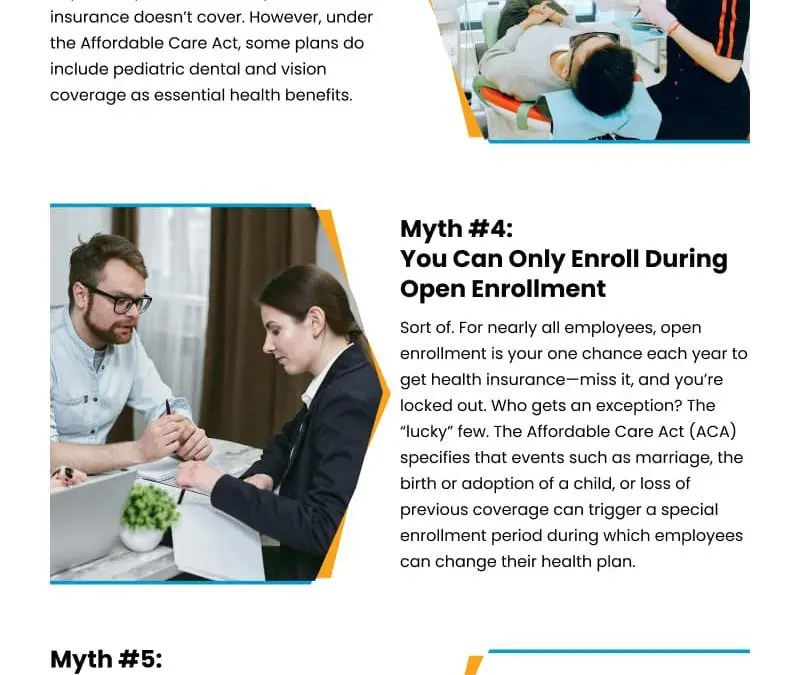 insurance doesn't cover. However, under the Affordable Care Act, some plans do include pediatric dental and vision coverage as essential health benefits.

Myth #4:
You Can Only Enroll During Open Enrollment

Sort of. For nearly all employees, open enrollment is your one chance each year to get health insurance—miss it, and you're locked out. Who gets an exception? The "lucky" few. The Affordable Care Act (ACA) specifies that events such as marriage, the birth or adoption of a child, or loss of previous coverage can trigger a special enrollment period during which employees can change their health plan.

Myth #5: