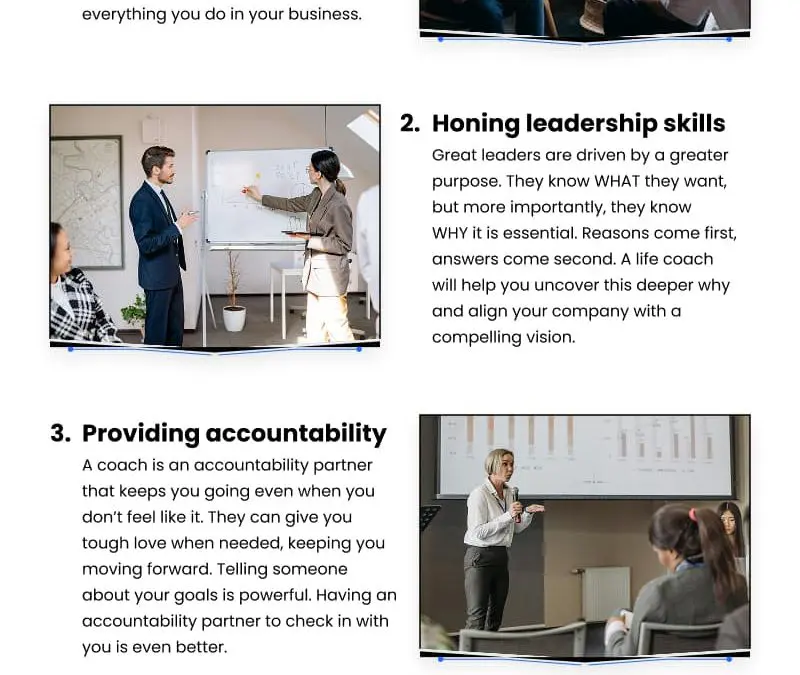 everything you do in your business.

2. Honing leadership skills
Great leaders are driven by a greater purpose. They know WHAT they want, but more importantly, they know WHY it is essential. Reasons come first, answers come second. A life coach will help you uncover this deeper why and align your company with a compelling vision.

3. Providing accountability
A coach is an accountability partner that keeps you going even when you don't feel like it. They can give you tough love when needed, keeping you moving forward. Telling someone about your goals is powerful. Having an accountability partner to check in with you is even better.