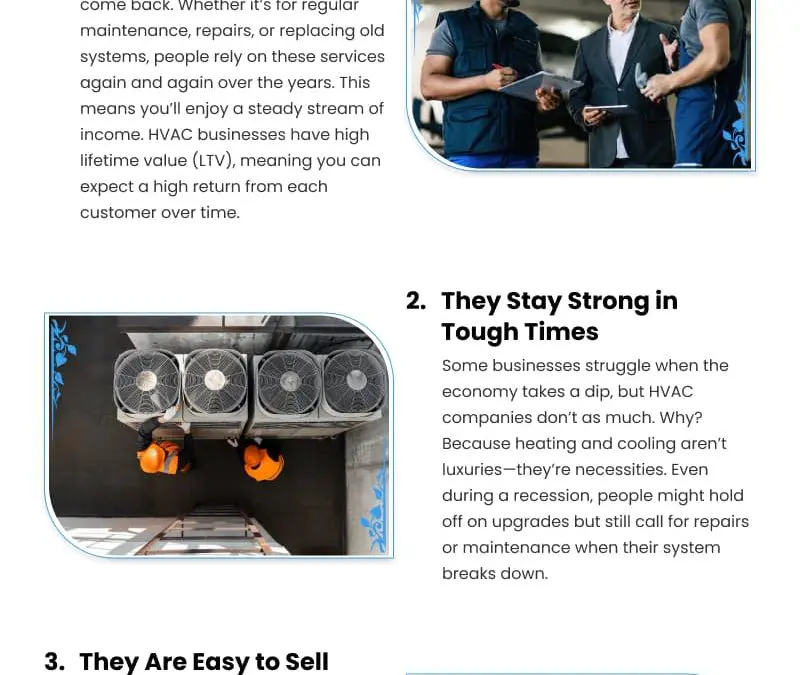 come back. Whether it's for regular maintenance, repairs, or replacing old systems, people rely on these services again and again over the years. This means you'll enjoy a steady stream of income. HVAC businesses have high lifetime value (LTV), meaning you can expect a high return from each customer over time.

2. They Stay Strong in Tough Times

Some businesses struggle when the economy takes a dip, but HVAC companies don't as much. Why? Because heating and cooling aren't luxuries—they're necessities. Even during a recession, people might hold off on upgrades but still call for repairs or maintenance when their system breaks down.

3. They Are Easy to Sell