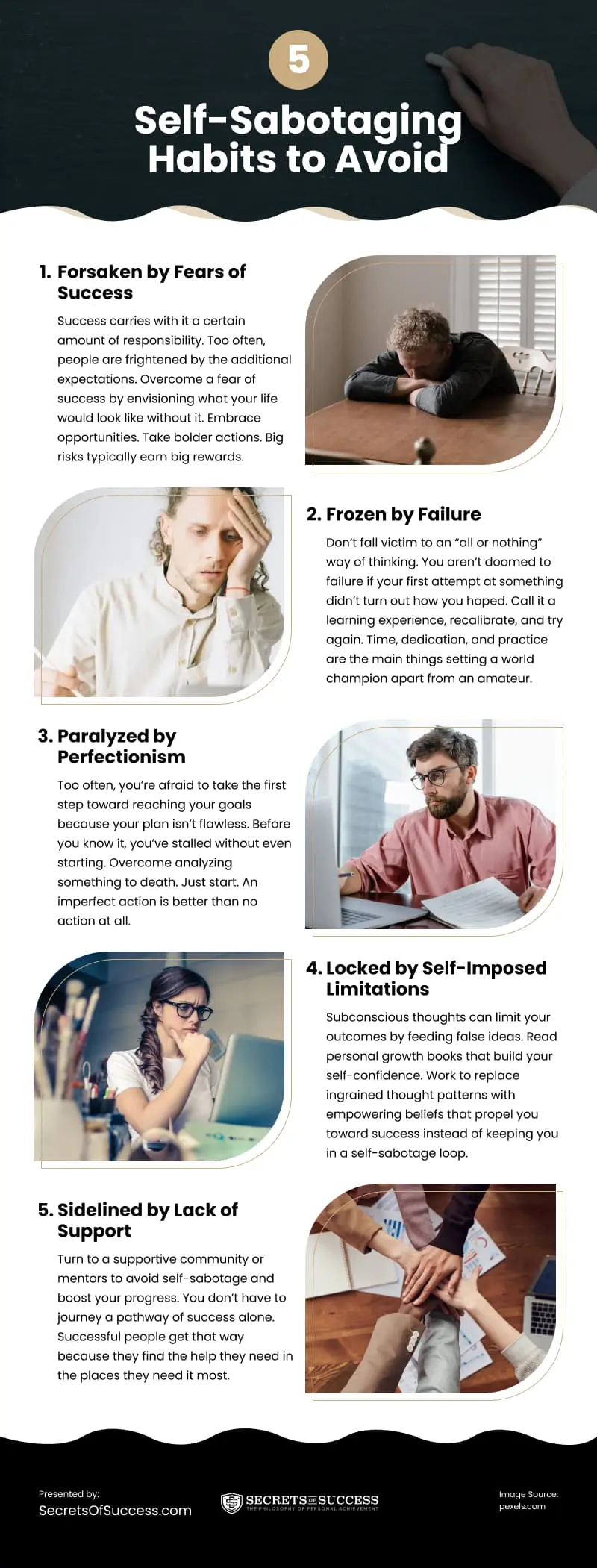 5

Self-Sabotaging Habits to Avoid

1. Forsaken by Fears of Success

Success carries with it a certain amount of responsibility. Too often, people are frightened by the additional expectations. Overcome a fear of success by envisioning what your life would look like without it. Embrace opportunities. Take bolder actions. Big risks typically earn big rewards.

2. Frozen by Failure

Don't fall victim to an "all or nothing" way of thinking. You aren't doomed to failure if your first attempt at something didn't turn out how you hoped. Call it a learning experience, recalibrate, and try again. Time, dedication, and practice are the main things setting a world champion apart from an amateur.

3. Paralyzed by Perfectionism

Too often, you're afraid to take the first step toward reaching your goals because your plan isn't flawless. Before you know it, you've stalled without even starting. Overcome analyzing something to death. Just start. An imperfect action is better than no action at all.

4. Locked by Self-Imposed Limitations

Subconscious thoughts can limit your outcomes by feeding false ideas. Read personal growth books that build your self-confidence. Work to replace ingrained thought patterns with empowering beliefs that propel you toward success instead of keeping you in a self-sabotage loop.

5. Sidelined by Lack of Support

Turn to a supportive community or mentors to avoid self-sabotage and boost your progress. You don't have to journey a pathway of success alone. Successful people get that way because they find the help they need in the places they need it most.

Presented by:
SecretsOfSuccess.com

SECRETS OF SUCCESS
THE PHILOSOPHY OF PERSONAL ACHIEVEMENT

Image Source:
pexels.com