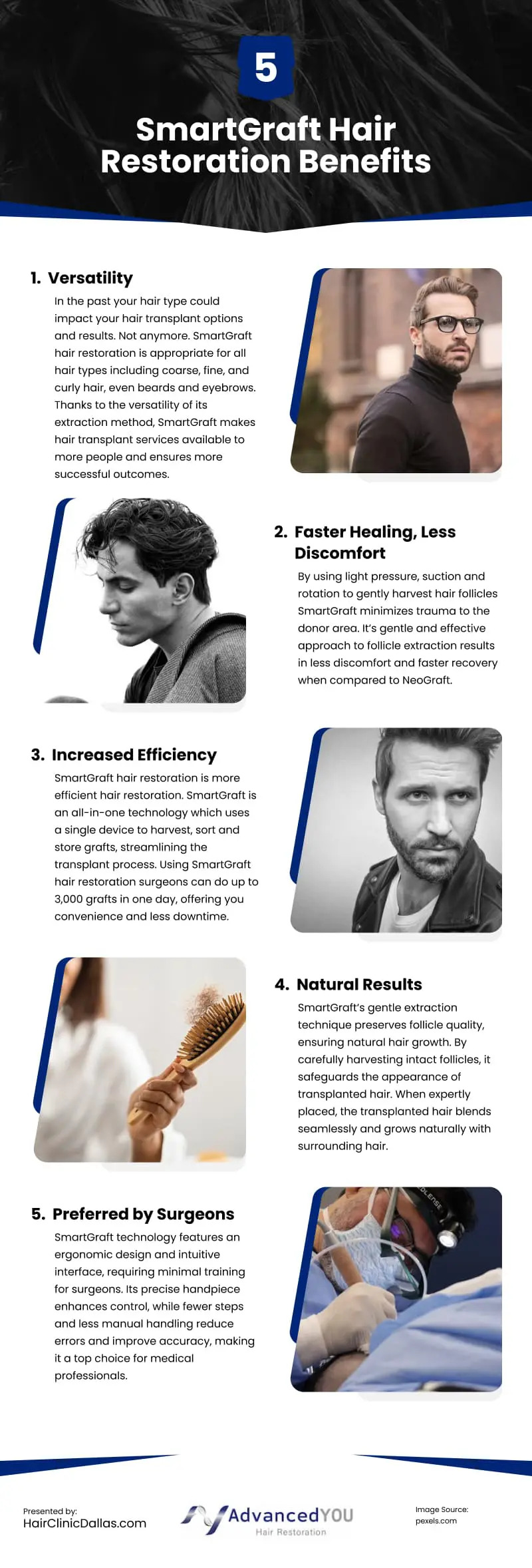 5

SmartGraft Hair Restoration Benefits

1. Versatility

In the past your hair type could impact your hair transplant options and results. Not anymore. SmartGraft hair restoration is appropriate for all hair types including coarse, fine, and curly hair, even beards and eyebrows. Thanks to the versatility of its extraction method, SmartGraft makes hair transplant services available to more people and ensures more successful outcomes.

2. Faster Healing, Less Discomfort

By using light pressure, suction and rotation to gently harvest hair follicles SmartGraft minimizes trauma to the donor area. It's gentle and effective approach to follicle extraction results in less discomfort and faster recovery when compared to NeoGraft.

3. Increased Efficiency

SmartGraft hair restoration is more efficient hair restoration. SmartGraft is an all-in-one technology which uses a single device to harvest, sort and store grafts, streamlining the transplant process. Using SmartGraft hair restoration surgeons can do up to 3,000 grafts in one day, offering you convenience and less downtime.

4. Natural Results

SmartGraft's gentle extraction technique preserves follicle quality, ensuring natural hair growth. By carefully harvesting intact follicles, it safeguards the appearance of transplanted hair. When expertly placed, the transplanted hair blends seamlessly and grows naturally with surrounding hair.

5. Preferred by Surgeons

SmartGraft technology features an ergonomic design and intuitive interface, requiring minimal training for surgeons. Its precise handpiece enhances control, while fewer steps and less manual handling reduce errors and improve accuracy, making it a top choice for medical professionals.

Presented by:
HairClinicDallas.com

AdvancedYOU
Hair Restoration

Image Source:
pexels.com