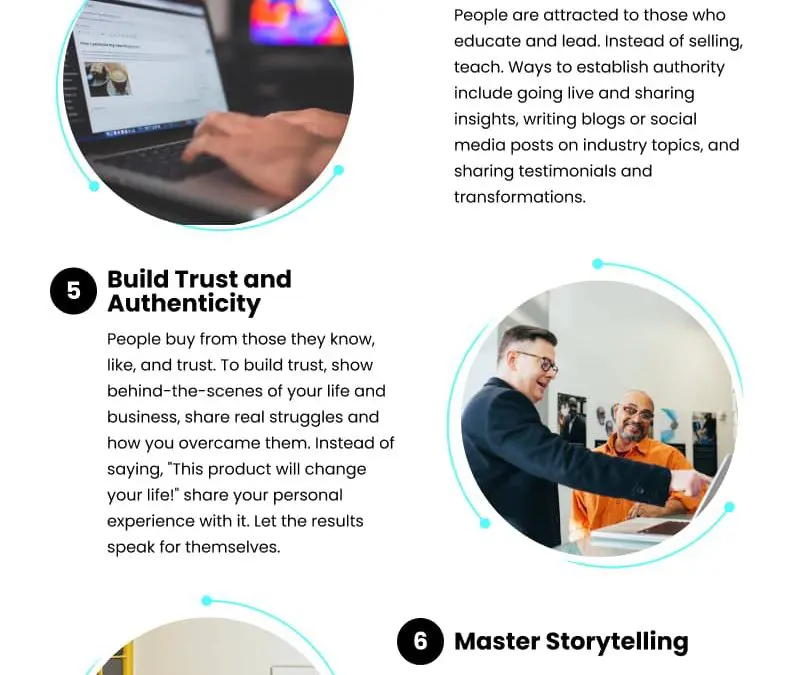 People are attracted to those who educate and lead. Instead of selling, teach. Ways to establish authority include going live and sharing insights, writing blogs or social media posts on industry topics, and sharing testimonials and transformations.

5 Build Trust and Authenticity

People buy from those they know, like, and trust. To build trust, show behind-the-scenes of your life and business, share real struggles and how you overcame them. Instead of saying, "This product will change your life!" share your personal experience with it. Let the results speak for themselves.

6 Master Storytelling