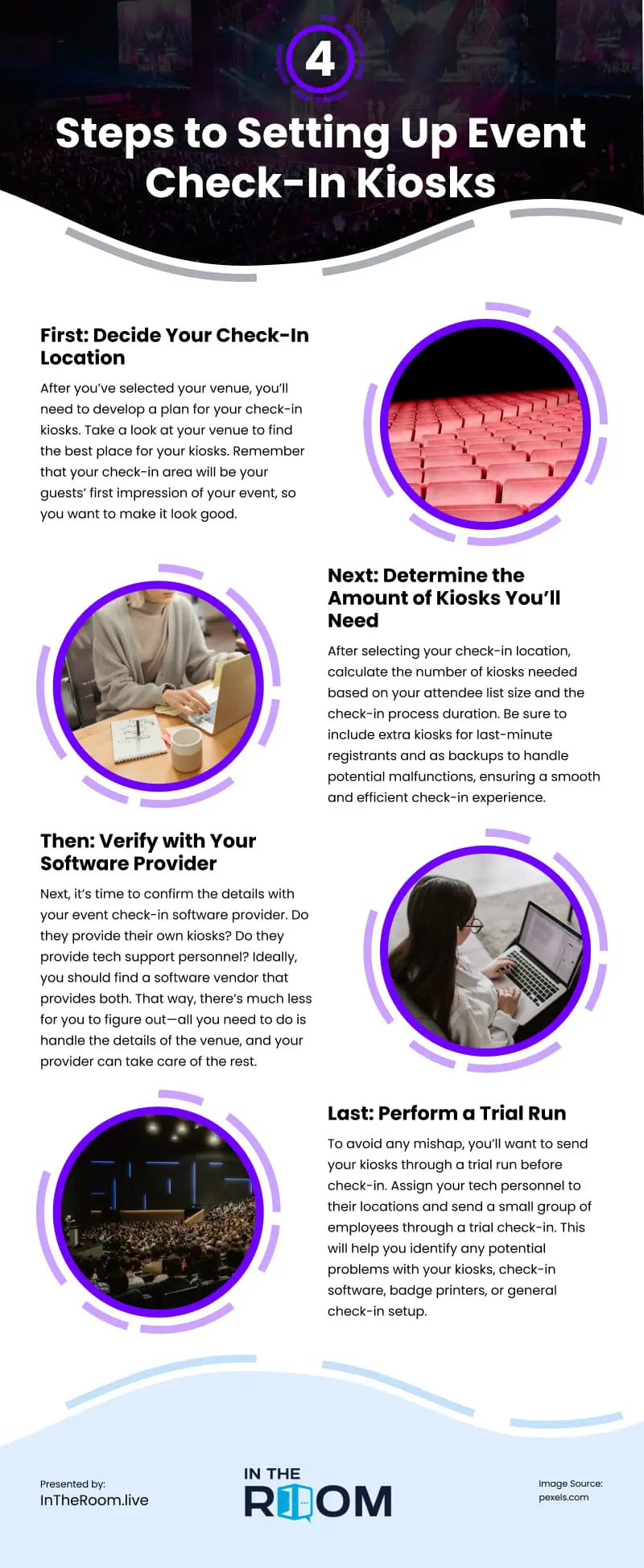 4

Steps to Setting Up Event Check-In Kiosks

First: Decide Your Check-In Location

After you've selected your venue, you'll need to develop a plan for your check-in kiosks. Take a look at your venue to find the best place for your kiosks. Remember that your check-in area will be your guests' first impression of your event, so you want to make it look good.

Next: Determine the Amount of Kiosks You'll Need

After selecting your check-in location, calculate the number of kiosks needed based on your attendee list size and the check-in process duration. Be sure to include extra kiosks for last-minute registrants and as backups to handle potential malfunctions, ensuring a smooth and efficient check-in experience.

Then: Verify with Your Software Provider

Next, it's time to confirm the details with your event check-in software provider. Do they provide their own kiosks? Do they provide tech support personnel? Ideally, you should find a software vendor that provides both. That way, there's much less for you to figure out—all you need to do is handle the details of the venue, and your provider can take care of the rest.

Last: Perform a Trial Run

To avoid any mishap, you'll want to send your kiosks through a trial run before check-in. Assign your tech personnel to their locations and send a small group of employees through a trial check-in. This will help you identify any potential problems with your kiosks, check-in software, badge printers, or general check-in setup.

Presented by:
InTheRoom.live

IN THE
ROOM

Image Source:
pexels.com