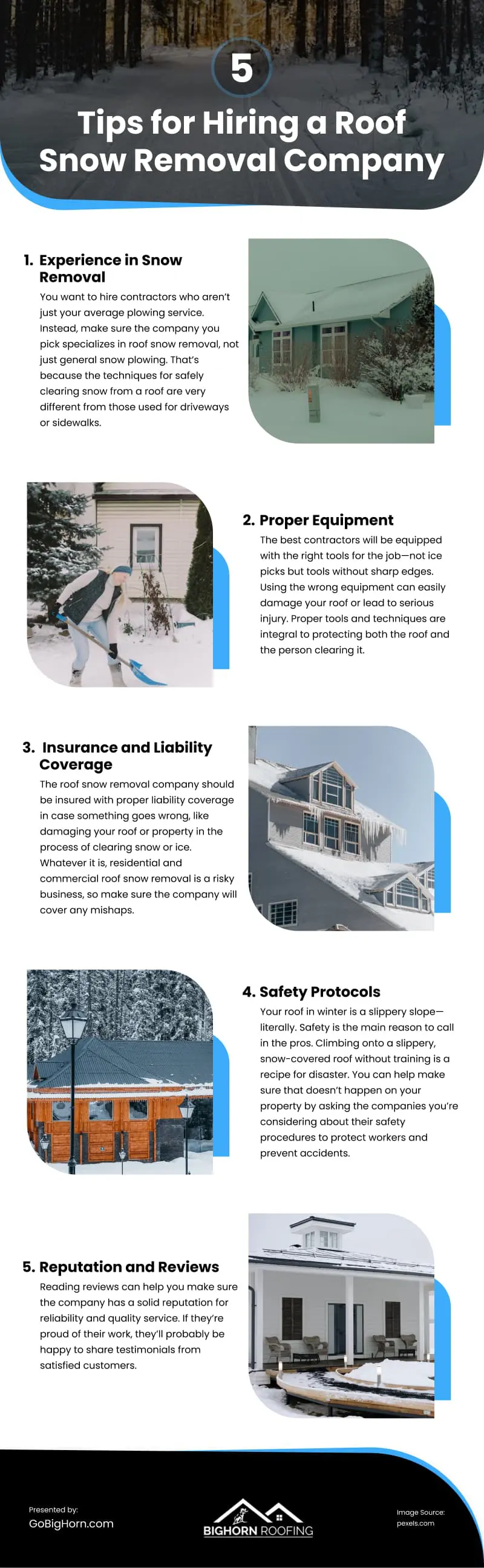 5

Tips for Hiring a Roof Snow Removal Company

1. Experience in Snow Removal

You want to hire contractors who aren't just your average plowing service. Instead, make sure the company you pick specializes in roof snow removal, not just general snow plowing. That's because the techniques for safely clearing snow from a roof are very different from those used for driveways or sidewalks.

2. Proper Equipment

The best contractors will be equipped with the right tools for the job—not ice picks but tools without sharp edges. Using the wrong equipment can easily damage your roof or lead to serious injury. Proper tools and techniques are integral to protecting both the roof and the person clearing it.

3. Insurance and Liability Coverage

The roof snow removal company should be insured with proper liability coverage in case something goes wrong, like damaging your roof or property in the process of clearing snow or ice. Whatever it is, residential and commercial roof snow removal is a risky business, so make sure the company will cover any mishaps.

4. Safety Protocols

Your roof in winter is a slippery slope—literally. Safety is the main reason to call in the pros. Climbing onto a slippery, snow-covered roof without training is a recipe for disaster. You can help make sure that doesn't happen on your property by asking the companies you're considering about their safety procedures to protect workers and prevent accidents.

5. Reputation and Reviews

Reading reviews can help you make sure the company has a solid reputation for reliability and quality service. If they're proud of their work, they'll probably be happy to share testimonials from satisfied customers.

Presented by:
GoBigHorn.com

BIGHORN ROOFING

Image Source:
pexels.com