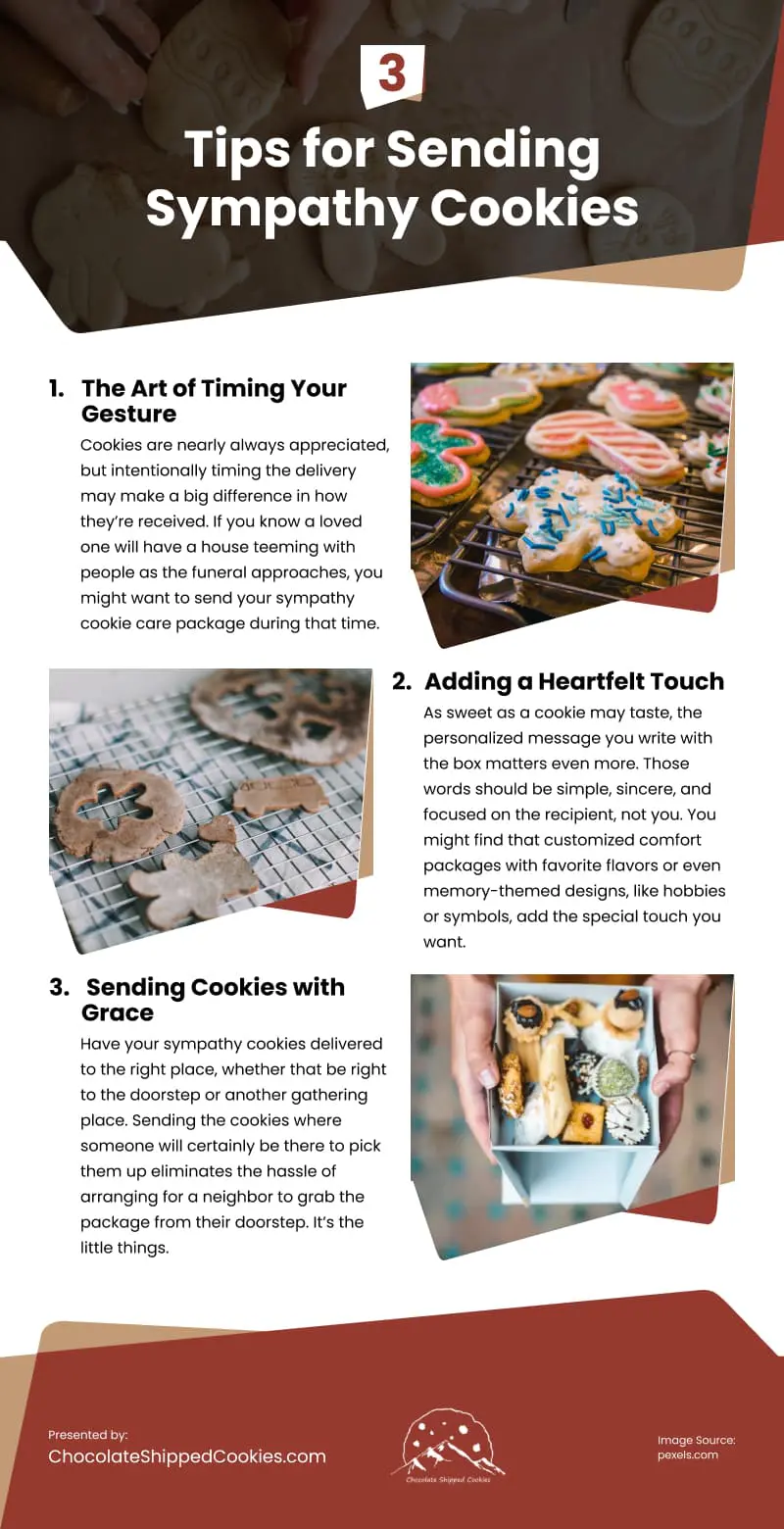 3

Tips for Sending Sympathy Cookies

1. The Art of Timing Your Gesture

Cookies are nearly always appreciated, but intentionally timing the delivery may make a big difference in how they're received. If you know a loved one will have a house teeming with people as the funeral approaches, you might want to send your sympathy cookie care package during that time.

2. Adding a Heartfelt Touch

As sweet as a cookie may taste, the personalized message you write with the box matters even more. Those words should be simple, sincere, and focused on the recipient, not you. You might find that customized comfort packages with favorite flavors or even memory-themed designs, like hobbies or symbols, add the special touch you want.

3. Sending Cookies with Grace

Have your sympathy cookies delivered to the right place, whether that be right to the doorstep or another gathering place. Sending the cookies where someone will certainly be there to pick them up eliminates the hassle of arranging for a neighbor to grab the package from their doorstep. It's the little things.

Presented by:
ChocolateShippedCookies.com

Chocolate Shipped Cookies

Image Source:
pexels.com