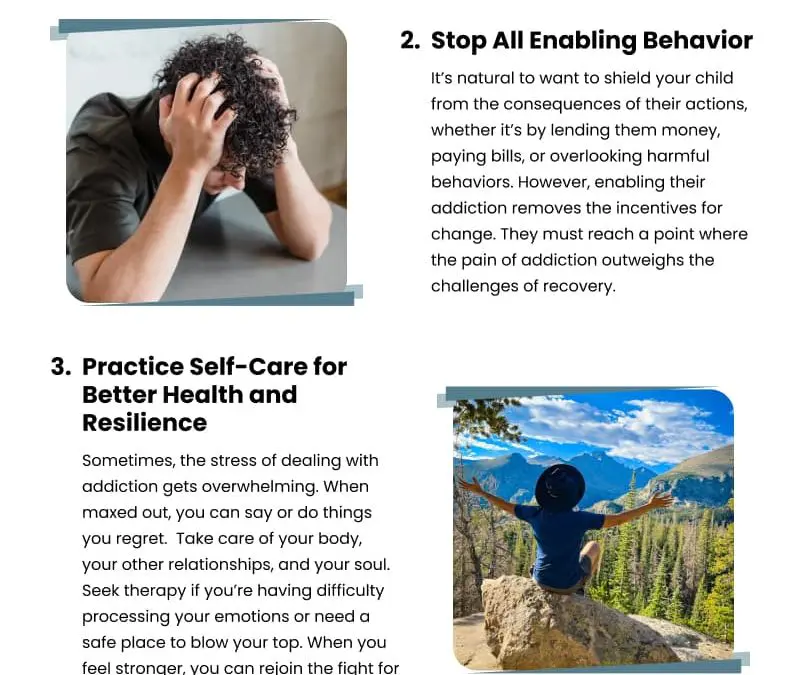 2. Stop All Enabling Behavior

It's natural to want to shield your child from the consequences of their actions, whether it's by lending them money, paying bills, or overlooking harmful behaviors. However, enabling their addiction removes the incentives for change. They must reach a point where the pain of addiction outweighs the challenges of recovery.

3. Practice Self-Care for Better Health and Resilience

Sometimes, the stress of dealing with addiction gets overwhelming. When maxed out, you can say or do things you regret. Take care of your body, your other relationships, and your soul. Seek therapy if you're having difficulty processing your emotions or need a safe place to blow your top. When you feel stronger, you can rejoin the fight for