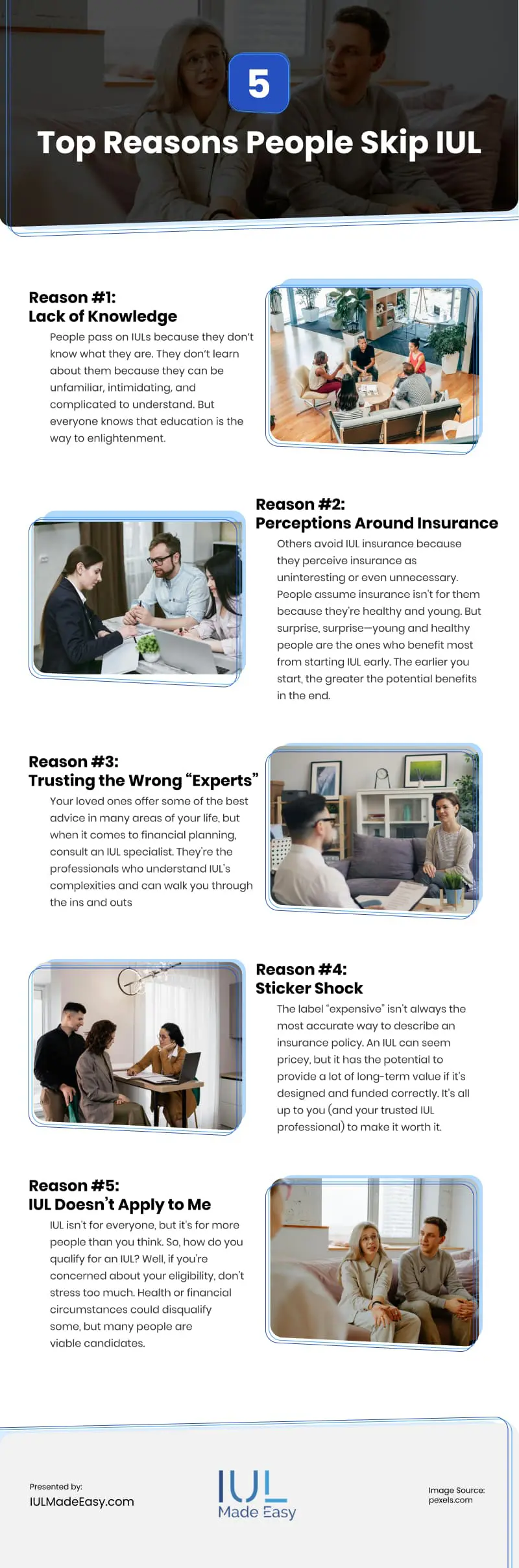 5

Top Reasons People Skip IUL

Reason #1:
Lack of Knowledge

People pass on IULs because they don't know what they are. They don't learn about them because they can be unfamiliar, intimidating, and complicated to understand. But everyone knows that education is the way to enlightenment.

Reason #2:
Perceptions Around Insurance

Others avoid IUL insurance because they perceive insurance as uninteresting or even unnecessary. People assume insurance isn't for them because they're healthy and young. But surprise, surprise—young and healthy people are the ones who benefit most from starting IUL early. The earlier you start, the greater the potential benefits in the end.

Reason #3:
Trusting the Wrong "Experts"

Your loved ones offer some of the best advice in many areas of your life, but when it comes to financial planning, consult an IUL specialist. They're the professionals who understand IUL's complexities and can walk you through the ins and outs

Reason #4:
Sticker Shock

The label "expensive" isn't always the most accurate way to describe an insurance policy. An IUL can seem pricey, but it has the potential to provide a lot of long-term value if it's designed and funded correctly. It's all up to you (and your trusted IUL professional) to make it worth it.

Reason #5:
IUL Doesn't Apply to Me

IUL isn't for everyone, but it's for more people than you think. So, how do you qualify for an IUL? Well, if you're concerned about your eligibility, don't stress too much. Health or financial circumstances could disqualify some, but many people are viable candidates.

Presented by:
IULMadeEasy.com

IUL
Made Easy

Image Source:
pexels.com