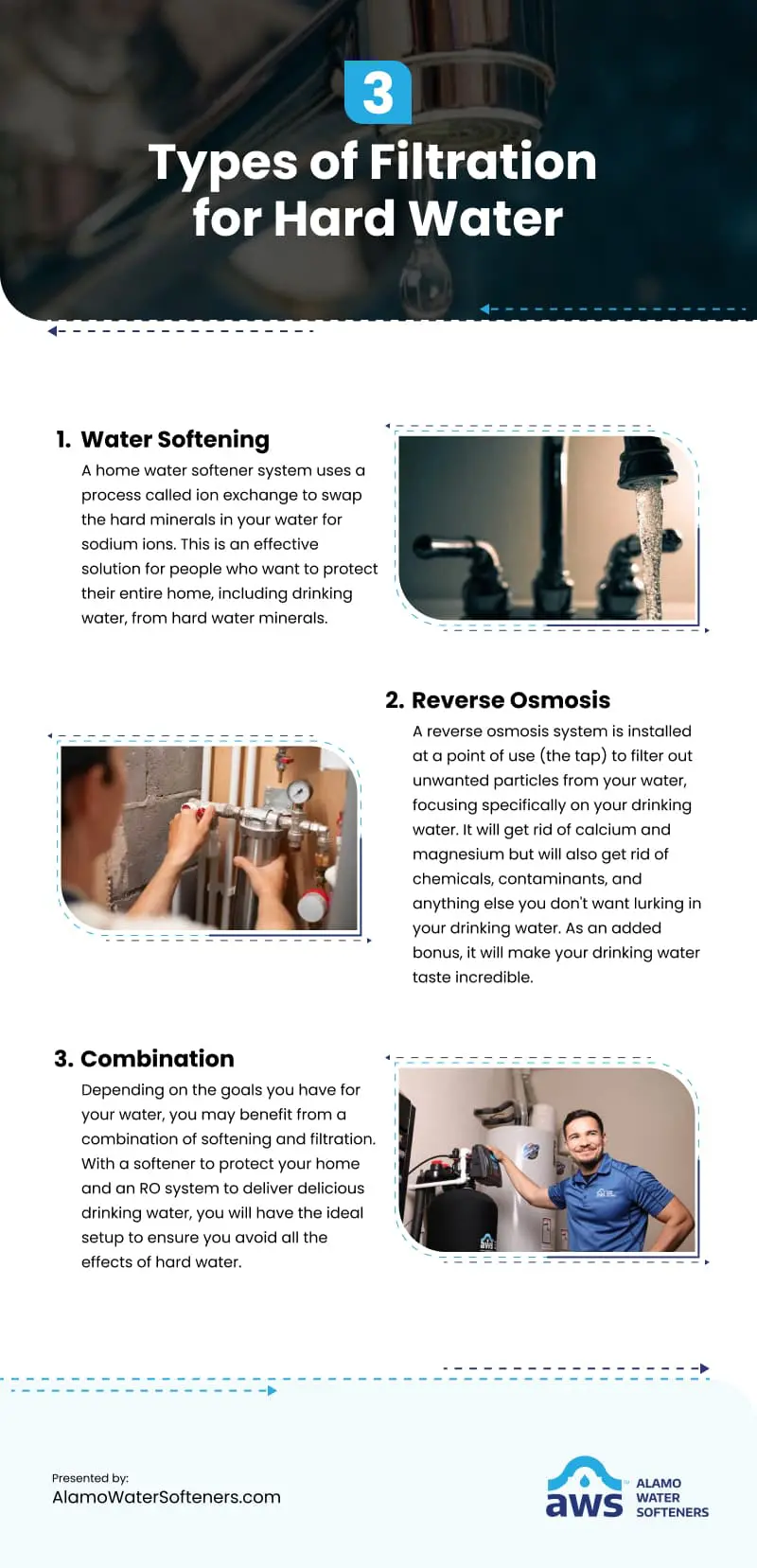 3

Types of Filtration for Hard Water

1. Water Softening

A home water softener system uses a process called ion exchange to swap the hard minerals in your water for sodium ions. This is an effective solution for people who want to protect their entire home, including drinking water, from hard water minerals.

2. Reverse Osmosis

A reverse osmosis system is installed at a point of use (the tap) to filter out unwanted particles from your water, focusing specifically on your drinking water. It will get rid of calcium and magnesium but will also get rid of chemicals, contaminants, and anything else you don't want lurking in your drinking water. As an added bonus, it will make your drinking water taste incredible.

3. Combination

Depending on the goals you have for your water, you may benefit from a combination of softening and filtration. With a softener to protect your home and an RO system to deliver delicious drinking water, you will have the ideal setup to ensure you avoid all the effects of hard water.

Presented by:
AlamoWaterSofteners.com

aws ALAMO WATER SOFTENERS