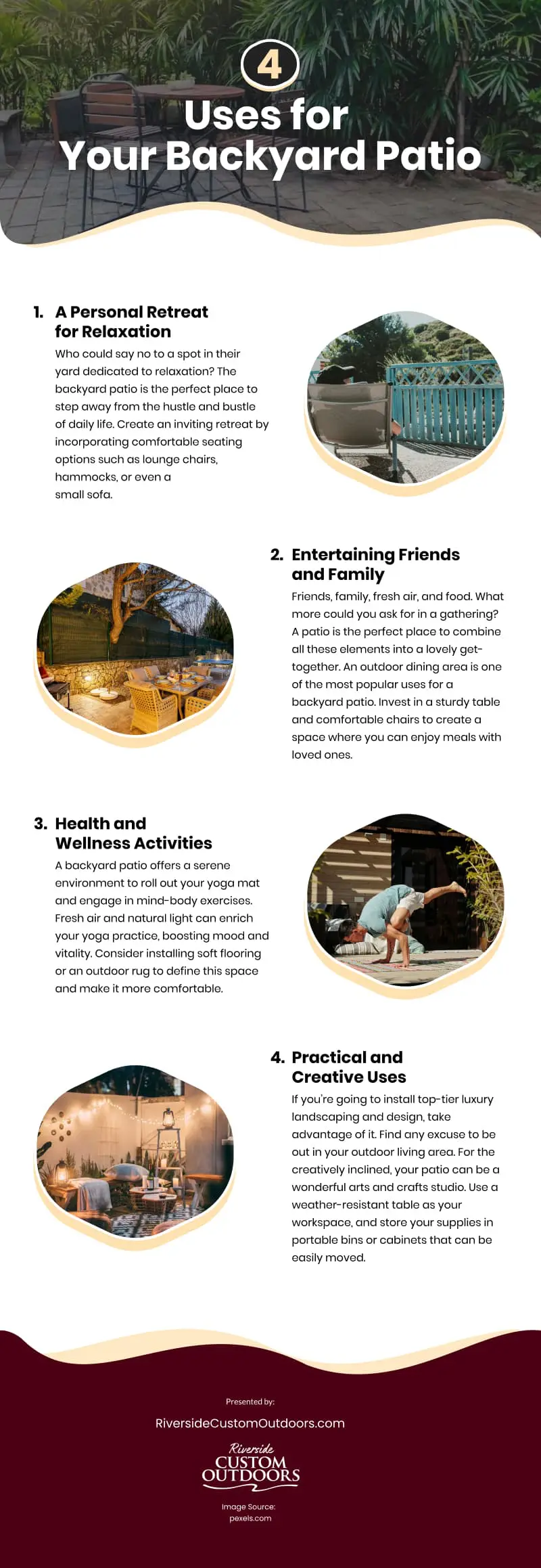 4
Uses for
Your Backyard Patio

1. A Personal Retreat for Relaxation
Who could say no to a spot in their yard dedicated to relaxation? The backyard patio is the perfect place to step away from the hustle and bustle of daily life. Create an inviting retreat by incorporating comfortable seating options such as lounge chairs, hammocks, or even a small sofa.

2. Entertaining Friends and Family
Friends, family, fresh air, and food. What more could you ask for in a gathering? A patio is the perfect place to combine all these elements into a lovely get-together. An outdoor dining area is one of the most popular uses for a backyard patio. Invest in a sturdy table and comfortable chairs to create a space where you can enjoy meals with loved ones.

3. Health and Wellness Activities
A backyard patio offers a serene environment to roll out your yoga mat and engage in mind-body exercises. Fresh air and natural light can enrich your yoga practice, boosting mood and vitality. Consider installing soft flooring or an outdoor rug to define this space and make it more comfortable.

4. Practical and Creative Uses
If you're going to install top-tier luxury landscaping and design, take advantage of it. Find any excuse to be out in your outdoor living area. For the creatively inclined, your patio can be a wonderful arts and crafts studio. Use a weather-resistant table as your workspace, and store your supplies in portable bins or cabinets that can be easily moved.

Presented by:
RiversideCustomOutdoors.com
Riverside
CUSTOM
OUTDOORS
Image Source:
pexels.com