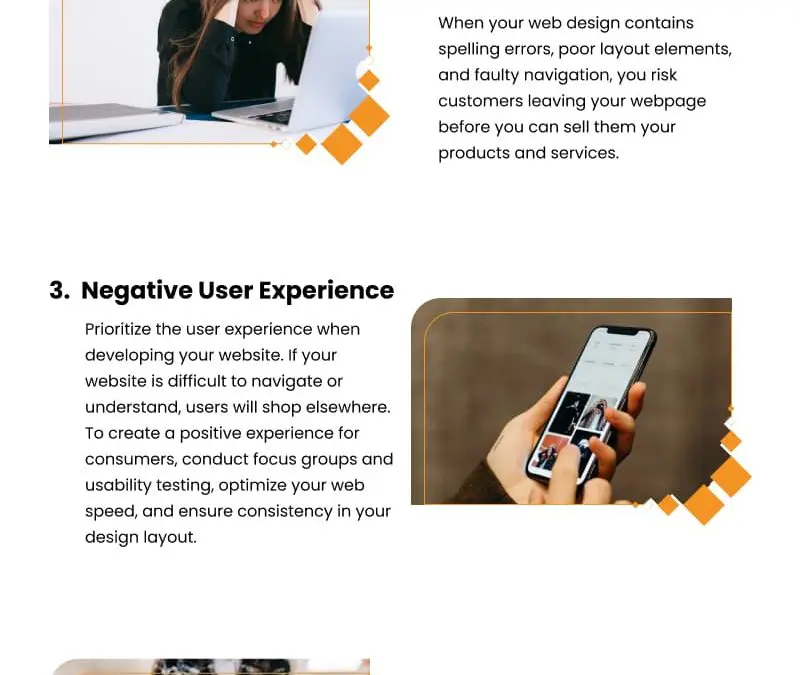 When your web design contains spelling errors, poor layout elements, and faulty navigation, you risk customers leaving your webpage before you can sell them your products and services.

3. Negative User Experience

Prioritize the user experience when developing your website. If your website is difficult to navigate or understand, users will shop elsewhere. To create a positive experience for consumers, conduct focus groups and usability testing, optimize your web speed, and ensure consistency in your design layout.