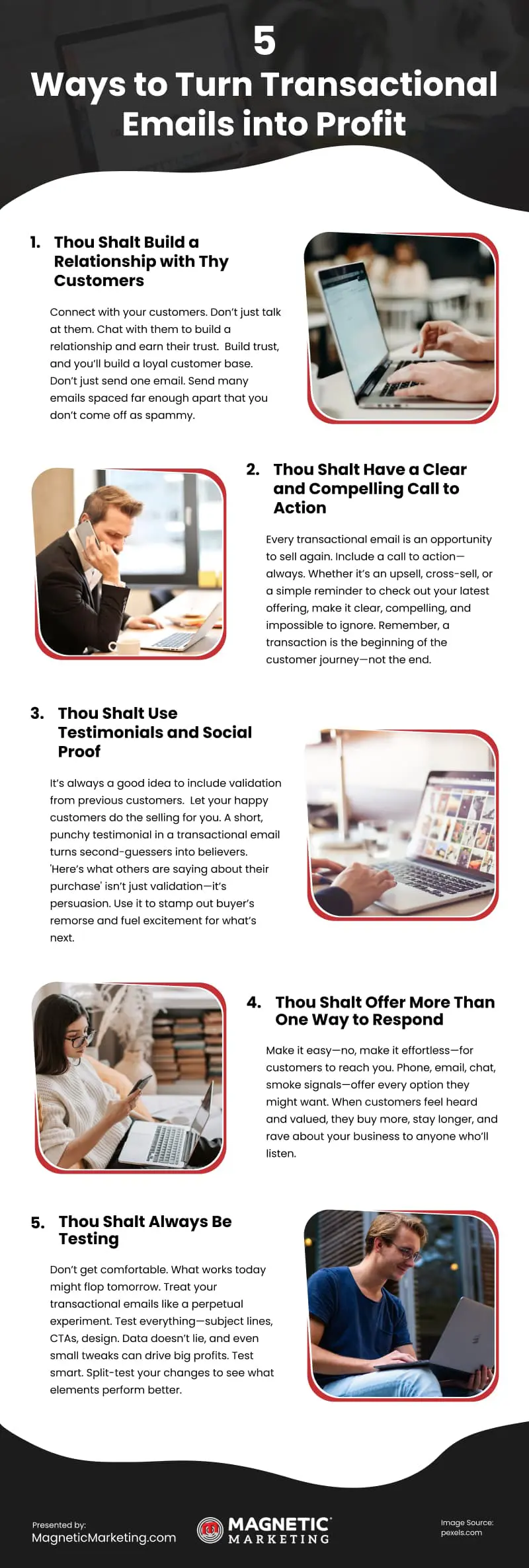 5
Ways to Turn Transactional Emails into Profit

1. Thou Shalt Build a Relationship with Thy Customers

Connect with your customers. Don't just talk at them. Chat with them to build a relationship and earn their trust. Build trust, and you'll build a loyal customer base. Don't just send one email. Send many emails spaced far enough apart that you don't come off as spammy.

2. Thou Shalt Have a Clear and Compelling Call to Action

Every transactional email is an opportunity to sell again. Include a call to action—always. Whether it's an upsell, cross-sell, or a simple reminder to check out your latest offering, make it clear, compelling, and impossible to ignore. Remember, a transaction is the beginning of the customer journey—not the end.

3. Thou Shalt Use Testimonials and Social Proof

It's always a good idea to include validation from previous customers. Let your happy customers do the selling for you. A short, punchy testimonial in a transactional email turns second-guessers into believers. 'Here's what others are saying about their purchase' isn't just validation—it's persuasion. Use it to stamp out buyer's remorse and fuel excitement for what's next.

4. Thou Shalt Offer More Than One Way to Respond

Make it easy—no, make it effortless—for customers to reach you. Phone, email, chat, smoke signals—offer every option they might want. When customers feel heard and valued, they buy more, stay longer, and rave about your business to anyone who'll listen.

5. Thou Shalt Always Be Testing

Don't get comfortable. What works today might flop tomorrow. Treat your transactional emails like a perpetual experiment. Test everything—subject lines, CTAs, design. Data doesn't lie, and even small tweaks can drive big profits. Test smart. Split-test your changes to see what elements perform better.

Presented by:
MagneticMarketing.com

MAGNETIC MARKETING

Image Source:
pexels.com