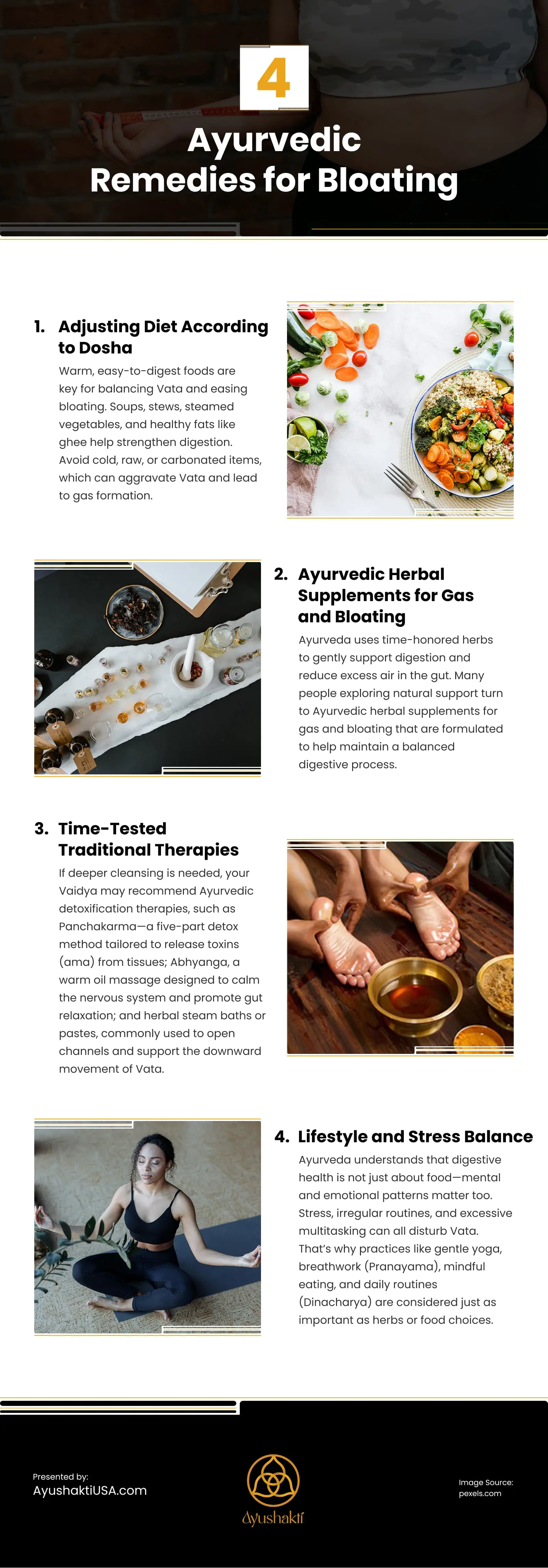 4

Ayurvedic Remedies for Bloating

1. Adjusting Diet According to Dosha

Warm, easy-to-digest foods are key for balancing Vata and easing bloating. Soups, stews, steamed vegetables, and healthy fats like ghee help strengthen digestion. Avoid cold, raw, or carbonated items, which can aggravate Vata and lead to gas formation.

2. Ayurvedic Herbal Supplements for Gas and Bloating

Ayurveda uses time-honored herbs to gently support digestion and reduce excess air in the gut. Many people exploring natural support turn to Ayurvedic herbal supplements for gas and bloating that are formulated to help maintain a balanced digestive process.

3. Time-Tested Traditional Therapies

If deeper cleansing is needed, your Vaidya may recommend Ayurvedic detoxification therapies, such as Panchakarma—a five-part detox method tailored to release toxins (ama) from tissues; Abhyanga, a warm oil massage designed to calm the nervous system and promote gut relaxation; and herbal steam baths or pastes, commonly used to open channels and support the downward movement of Vata.

4. Lifestyle and Stress Balance

Ayurveda understands that digestive health is not just about food—mental and emotional patterns matter too. Stress, irregular routines, and excessive multitasking can all disturb Vata. That's why practices like gentle yoga, breathwork (Pranayama), mindful eating, and daily routines (Dinacharya) are considered just as important as herbs or food choices.

Presented by:
AyushaktiUSA.com

ayushakti

Image Source:
pexels.com