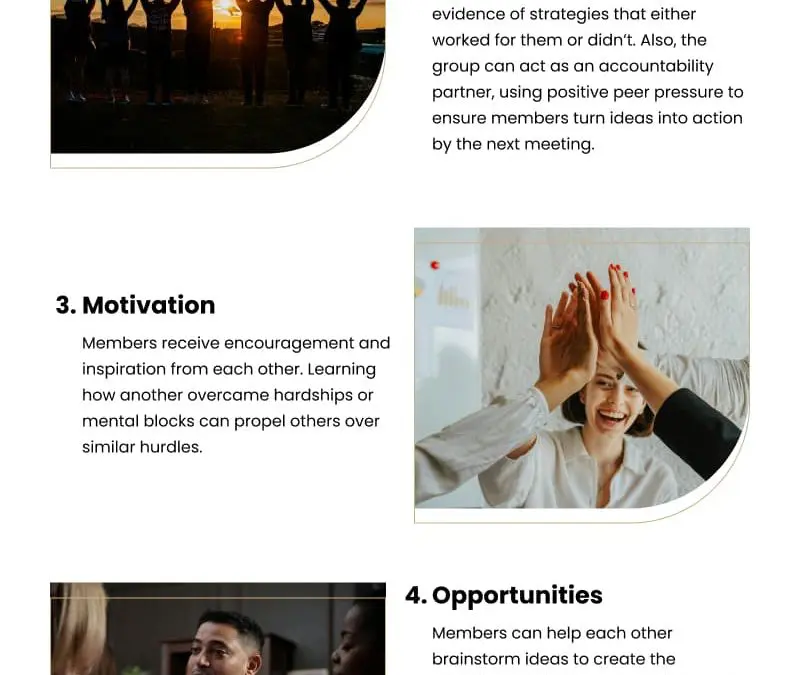 evidence of strategies that either worked for them or didn't. Also, the group can act as an accountability partner, using positive peer pressure to ensure members turn ideas into action by the next meeting.

3. Motivation

Members receive encouragement and inspiration from each other. Learning how another overcame hardships or mental blocks can propel others over similar hurdles.

4. Opportunities

Members can help each other brainstorm ideas to create the