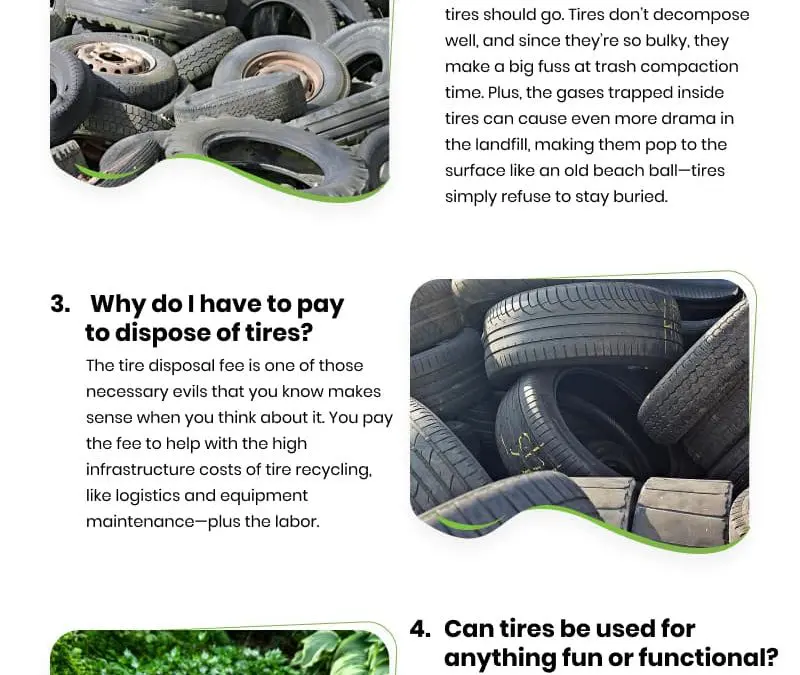 tires should go. Tires don't decompose well, and since they're so bulky, they make a big fuss at trash compaction time. Plus, the gases trapped inside tires can cause even more drama in the landfill, making them pop to the surface like an old beach ball—tires simply refuse to stay buried.

3. Why do I have to pay to dispose of tires?

The tire disposal fee is one of those necessary evils that you know makes sense when you think about it. You pay the fee to help with the high infrastructure costs of tire recycling, like logistics and equipment maintenance—plus the labor.

4. Can tires be used for anything fun or functional?