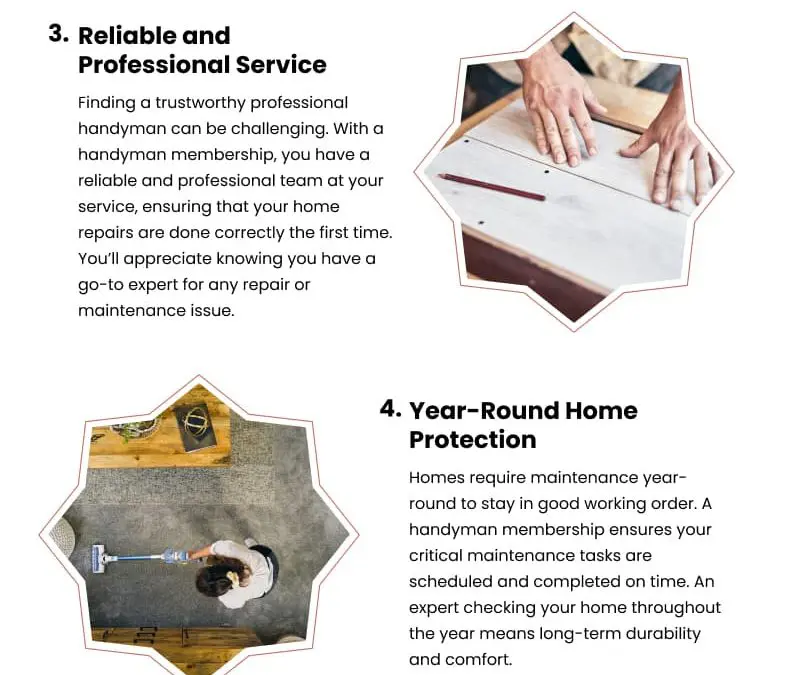 3. Reliable and Professional Service

Finding a trustworthy professional handyman can be challenging. With a handyman membership, you have a reliable and professional team at your service, ensuring that your home repairs are done correctly the first time. You'll appreciate knowing you have a go-to expert for any repair or maintenance issue.

4. Year-Round Home Protection

Homes require maintenance year-round to stay in good working order. A handyman membership ensures your critical maintenance tasks are scheduled and completed on time. An expert checking your home throughout the year means long-term durability and comfort.