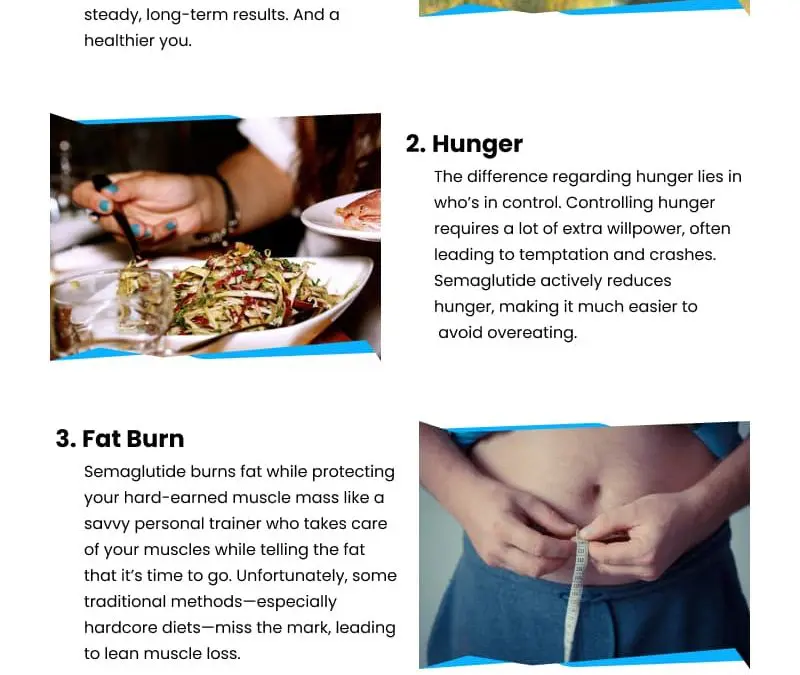 steady, long-term results. And a healthier you.

2. Hunger

The difference regarding hunger lies in who's in control. Controlling hunger requires a lot of extra willpower, often leading to temptation and crashes. Semaglutide actively reduces hunger, making it much easier to avoid overeating.

3. Fat Burn

Semaglutide burns fat while protecting your hard-earned muscle mass like a savvy personal trainer who takes care of your muscles while telling the fat that it's time to go. Unfortunately, some traditional methods—especially hardcore diets—miss the mark, leading to lean muscle loss.