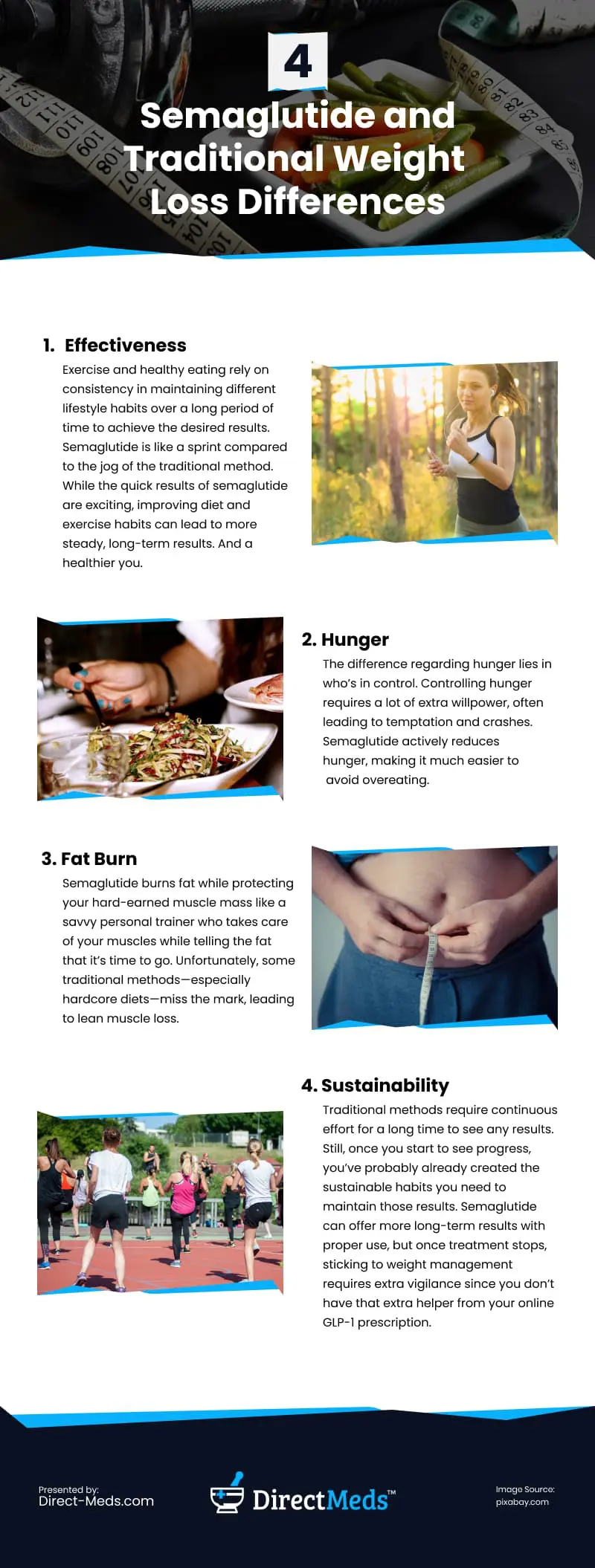 4

Semaglutide and Traditional Weight Loss Differences

1. Effectiveness

Exercise and healthy eating rely on consistency in maintaining different lifestyle habits over a long period of time to achieve the desired results. Semaglutide is like a sprint compared to the jog of the traditional method. While the quick results of semaglutide are exciting, improving diet and exercise habits can lead to more steady, long-term results. And a healthier you.

2. Hunger

The difference regarding hunger lies in who's in control. Controlling hunger requires a lot of extra willpower, often leading to temptation and crashes. Semaglutide actively reduces hunger, making it much easier to avoid overeating.

3. Fat Burn

Semaglutide burns fat while protecting your hard-earned muscle mass like a savvy personal trainer who takes care of your muscles while telling the fat that it's time to go. Unfortunately, some traditional methods—especially hardcore diets—miss the mark, leading to lean muscle loss.

4. Sustainability

Traditional methods require continuous effort for a long time to see any results. Still, once you start to see progress, you've probably already created the sustainable habits you need to maintain those results. Semaglutide can offer more long-term results with proper use, but once treatment stops, sticking to weight management requires extra vigilance since you don't have that extra helper from your online GLP-1 prescription.

Presented by:
Direct-Meds.com

DirectMeds™

Image Source:
pixabay.com