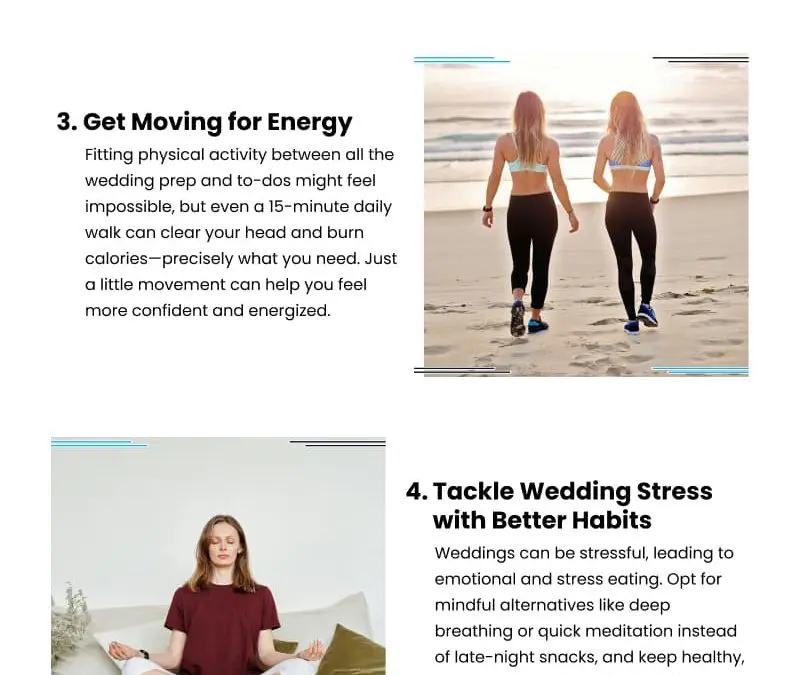 3. Get Moving for Energy

Fitting physical activity between all the wedding prep and to-dos might feel impossible, but even a 15-minute daily walk can clear your head and burn calories—precisely what you need. Just a little movement can help you feel more confident and energized.

4. Tackle Wedding Stress with Better Habits

Weddings can be stressful, leading to emotional and stress eating. Opt for mindful alternatives like deep breathing or quick meditation instead of late-night snacks, and keep healthy,