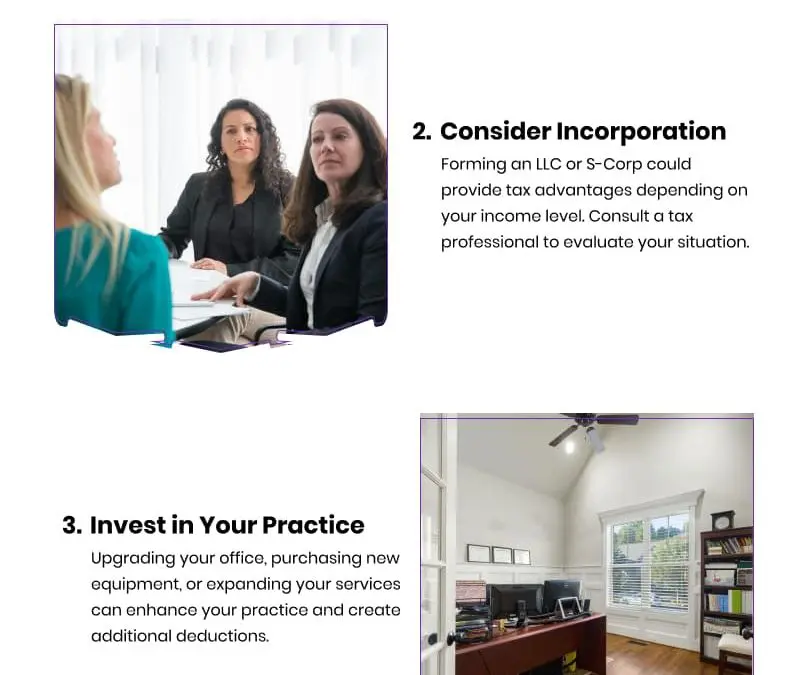 2. Consider Incorporation

Forming an LLC or S-Corp could provide tax advantages depending on your income level. Consult a tax professional to evaluate your situation.

3. Invest in Your Practice

Upgrading your office, purchasing new equipment, or expanding your services can enhance your practice and create additional deductions.