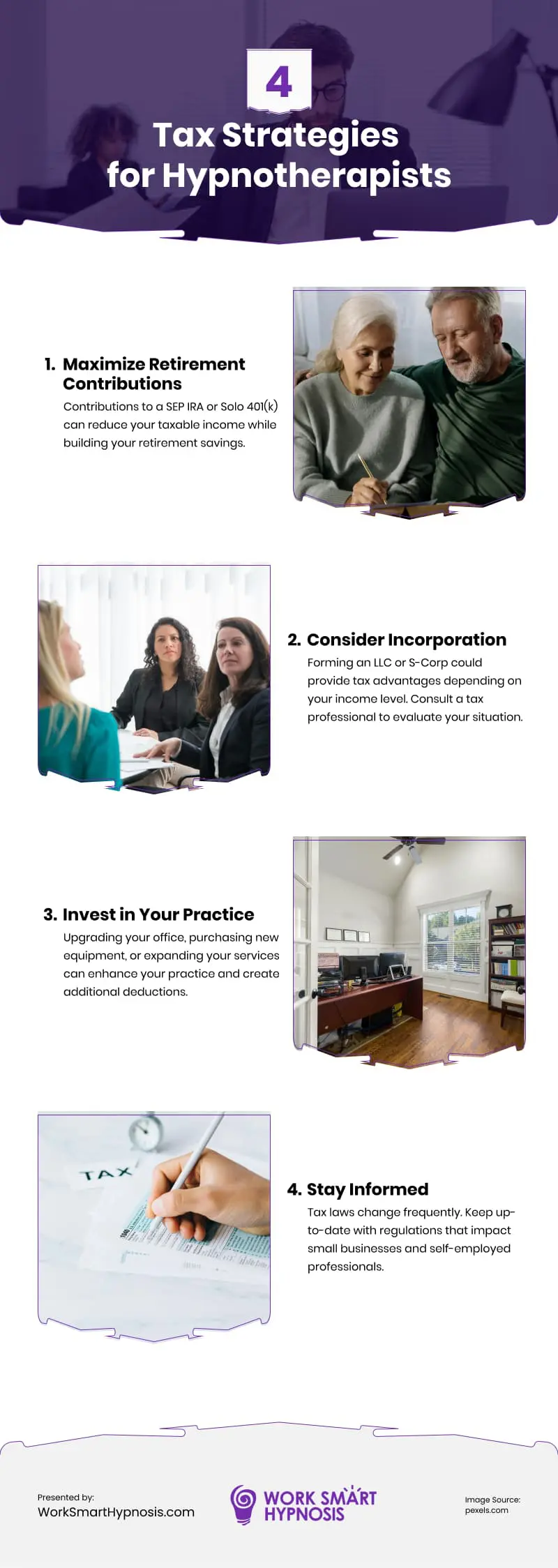 4

Tax Strategies for Hypnotherapists

1. Maximize Retirement Contributions

Contributions to a SEP IRA or Solo 401(k) can reduce your taxable income while building your retirement savings.

2. Consider Incorporation

Forming an LLC or S-Corp could provide tax advantages depending on your income level. Consult a tax professional to evaluate your situation.

3. Invest in Your Practice

Upgrading your office, purchasing new equipment, or expanding your services can enhance your practice and create additional deductions.

TAX

4. Stay Informed

Tax laws change frequently. Keep up-to-date with regulations that impact small businesses and self-employed professionals.

Presented by:
WorkSmartHypnosis.com

WORK SMART HYPNOSIS

Image Source:
pexels.com