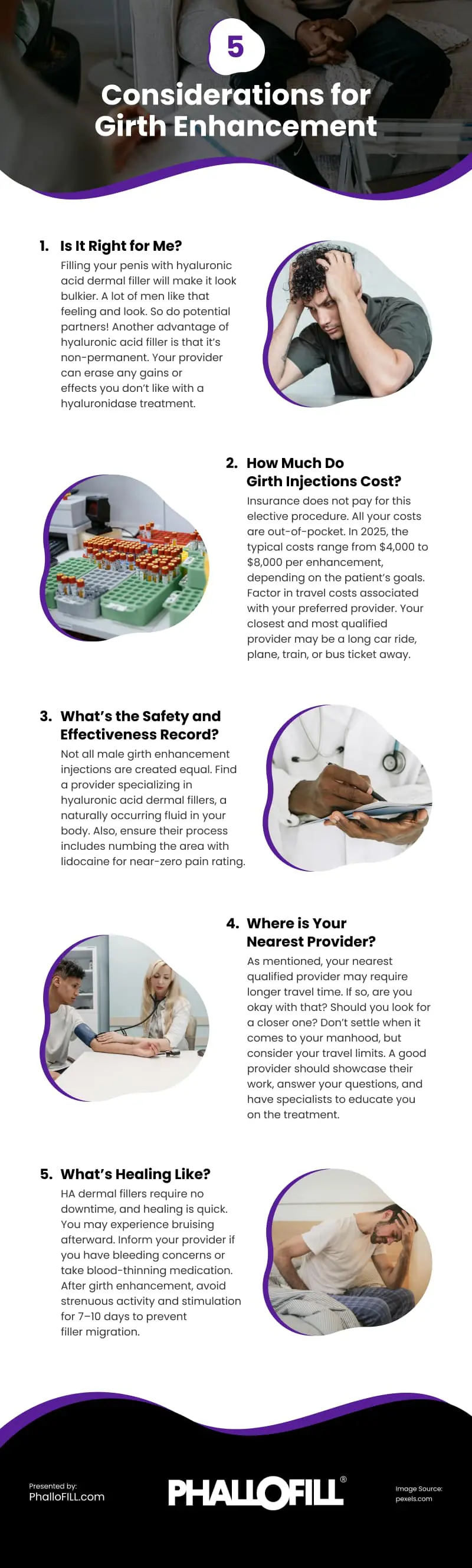 5
Considerations for Girth Enhancement

1. Is It Right for Me?
Filling your penis with hyaluronic acid dermal filler will make it look bulkier. A lot of men like that feeling and look. So do potential partners! Another advantage of hyaluronic acid filler is that it's non-permanent. Your provider can erase any gains or effects you don't like with a hyaluronidase treatment.

2. How Much Do Girth Injections Cost?
Insurance does not pay for this elective procedure. All your costs are out-of-pocket. In 2025, the typical costs range from \$4,000 to \$8,000 per enhancement, depending on the patient's goals. Factor in travel costs associated with your preferred provider. Your closest and most qualified provider may be a long car ride, plane, train, or bus ticket away.

3. What's the Safety and Effectiveness Record?
Not all male girth enhancement injections are created equal. Find a provider specializing in hyaluronic acid dermal fillers, a naturally occurring fluid in your body. Also, ensure their process includes numbing the area with lidocaine for near-zero pain rating.

4. Where is Your Nearest Provider?
As mentioned, your nearest qualified provider may require longer travel time. If so, are you okay with that? Should you look for a closer one? Don't settle when it comes to your manhood, but consider your travel limits. A good provider should showcase their work, answer your questions, and have specialists to educate you on the treatment.

5. What's Healing Like?
HA dermal fillers require no downtime, and healing is quick. You may experience bruising afterward. Inform your provider if you have bleeding concerns or take blood-thinning medication. After girth enhancement, avoid strenuous activity and stimulation for 7–10 days to prevent filler migration.

Presented by:
PhalloFILL.com

PHALLOFILL®

Image Source:
pexels.com