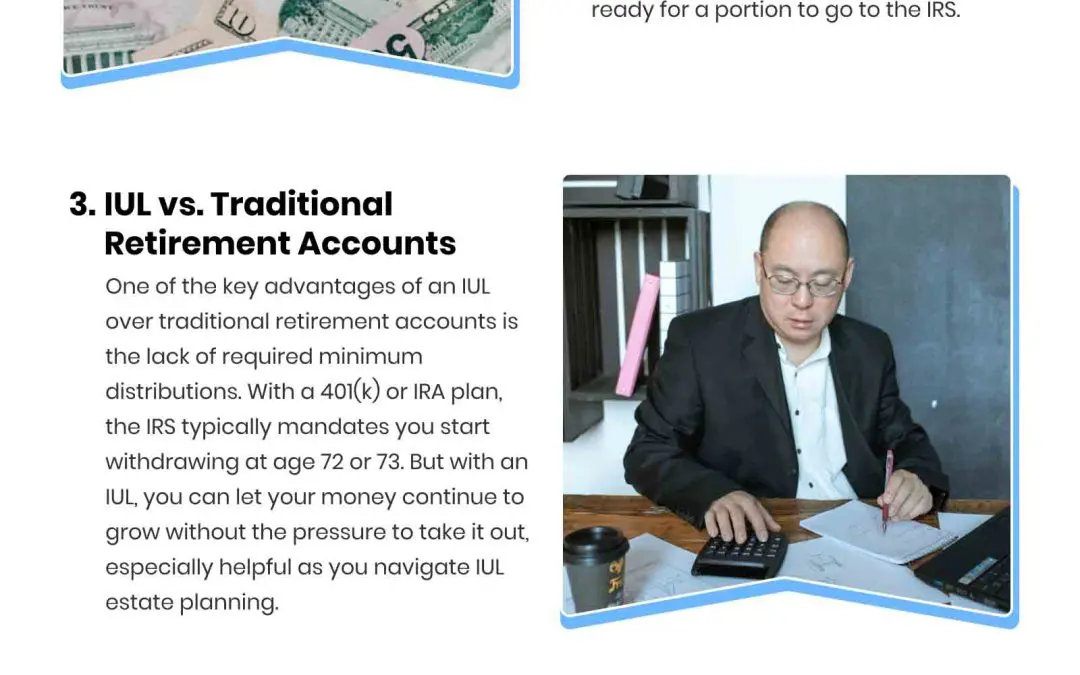 ready for a portion to go to the IRS.

3. IUL vs. Traditional Retirement Accounts

One of the key advantages of an IUL over traditional retirement accounts is the lack of required minimum distributions. With a 401(k) or IRA plan, the IRS typically mandates you start withdrawing at age 72 or 73. But with an IUL, you can let your money continue to grow without the pressure to take it out, especially helpful as you navigate IUL estate planning.