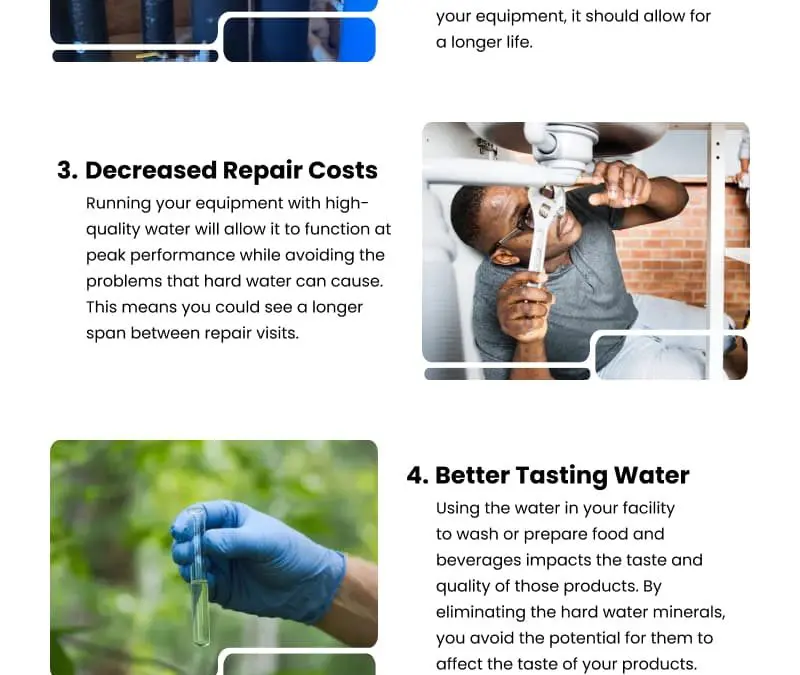 your equipment, it should allow for a longer life.

3. Decreased Repair Costs

Running your equipment with high-quality water will allow it to function at peak performance while avoiding the problems that hard water can cause. This means you could see a longer span between repair visits.

4. Better Tasting Water

Using the water in your facility to wash or prepare food and beverages impacts the taste and quality of those products. By eliminating the hard water minerals, you avoid the potential for them to affect the taste of your products.