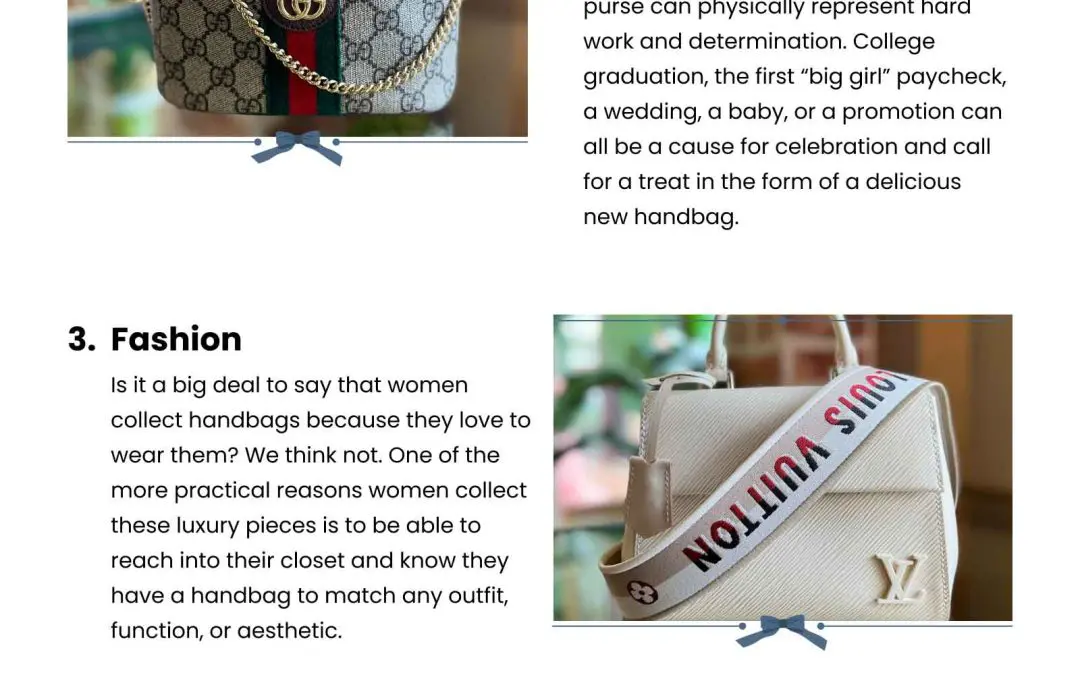 purse can physically represent hard work and determination. College graduation, the first "big girl" paycheck, a wedding, a baby, or a promotion can all be a cause for celebration and call for a treat in the form of a delicious new handbag.

3. Fashion

Is it a big deal to say that women collect handbags because they love to wear them? We think not. One of the more practical reasons women collect these luxury pieces is to be able to reach into their closet and know they have a handbag to match any outfit, function, or aesthetic.

LOUIS VUITTON

LV