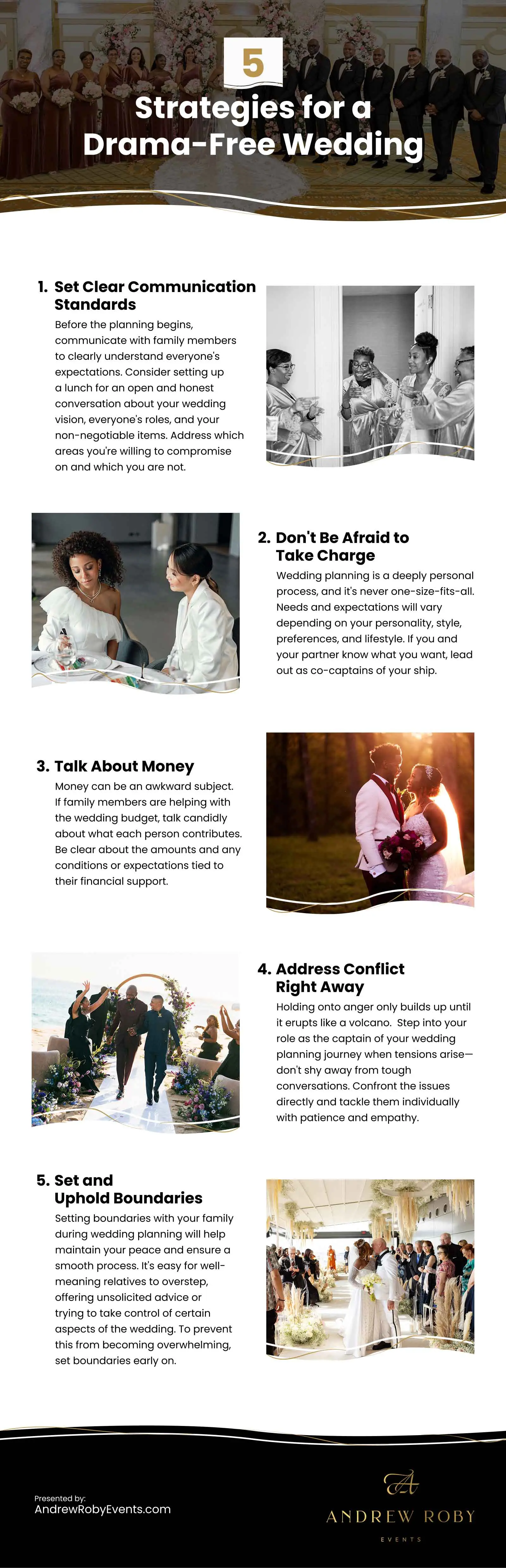 5
Strategies for a Drama-Free Wedding

1. Set Clear Communication Standards
Before the planning begins, communicate with family members to clearly understand everyone's expectations. Consider setting up a lunch for an open and honest conversation about your wedding vision, everyone's roles, and your non-negotiable items. Address which areas you're willing to compromise on and which you are not.

2. Don't Be Afraid to Take Charge
Wedding planning is a deeply personal process, and it's never one-size-fits-all. Needs and expectations will vary depending on your personality, style, preferences, and lifestyle. If you and your partner know what you want, lead out as co-captains of your ship.

3. Talk About Money
Money can be an awkward subject. If family members are helping with the wedding budget, talk candidly about what each person contributes. Be clear about the amounts and any conditions or expectations tied to their financial support.

4. Address Conflict Right Away
Holding onto anger only builds up until it erupts like a volcano. Step into your role as the captain of your wedding planning journey when tensions arise—don't shy away from tough conversations. Confront the issues directly and tackle them individually with patience and empathy.

5. Set and Uphold Boundaries
Setting boundaries with your family during wedding planning will help maintain your peace and ensure a smooth process. It's easy for well-meaning relatives to overstep, offering unsolicited advice or trying to take control of certain aspects of the wedding. To prevent this from becoming overwhelming, set boundaries early on.

Presented by:
AndrewRobyEvents.com

A
ANDREW ROBY
EVENTS