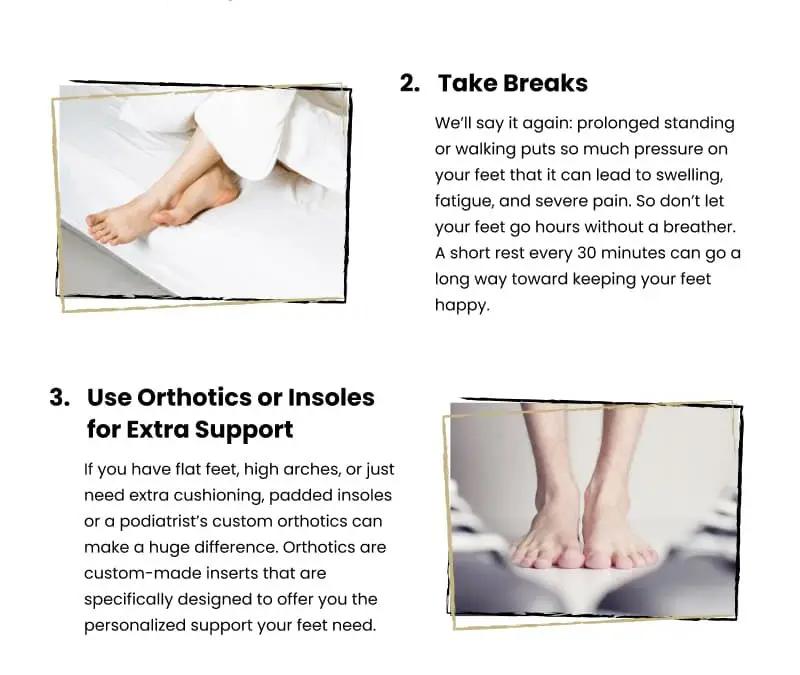 2. Take Breaks

We'll say it again: prolonged standing or walking puts so much pressure on your feet that it can lead to swelling, fatigue, and severe pain. So don't let your feet go hours without a breather. A short rest every 30 minutes can go a long way toward keeping your feet happy.

3. Use Orthotics or Insoles for Extra Support

If you have flat feet, high arches, or just need extra cushioning, padded insoles or a podiatrist's custom orthotics can make a huge difference. Orthotics are custom-made inserts that are specifically designed to offer you the personalized support your feet need.