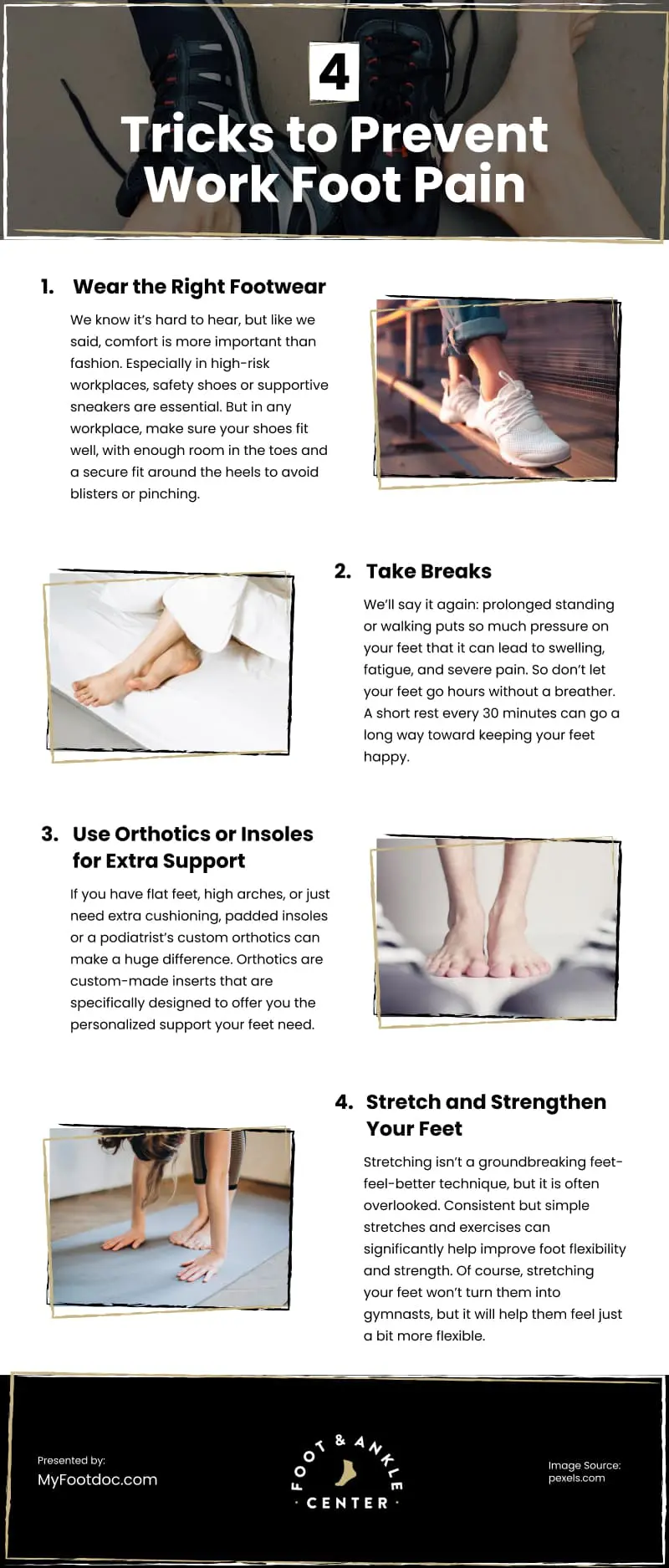 4
Tricks to Prevent Work Foot Pain

1. Wear the Right Footwear

We know it's hard to hear, but like we said, comfort is more important than fashion. Especially in high-risk workplaces, safety shoes or supportive sneakers are essential. But in any workplace, make sure your shoes fit well, with enough room in the toes and a secure fit around the heels to avoid blisters or pinching.

2. Take Breaks

We'll say it again: prolonged standing or walking puts so much pressure on your feet that it can lead to swelling, fatigue, and severe pain. So don't let your feet go hours without a breather. A short rest every 30 minutes can go a long way toward keeping your feet happy.

3. Use Orthotics or Insoles for Extra Support

If you have flat feet, high arches, or just need extra cushioning, padded insoles or a podiatrist's custom orthotics can make a huge difference. Orthotics are custom-made inserts that are specifically designed to offer you the personalized support your feet need.

4. Stretch and Strengthen Your Feet

Stretching isn't a groundbreaking feet-feel-better technique, but it is often overlooked. Consistent but simple stretches and exercises can significantly help improve foot flexibility and strength. Of course, stretching your feet won't turn them into gymnasts, but it will help them feel just a bit more flexible.

Presented by:
MyFootdoc.com

FOOT & ANKLE
· CENTER ·

Image Source:
pexels.com