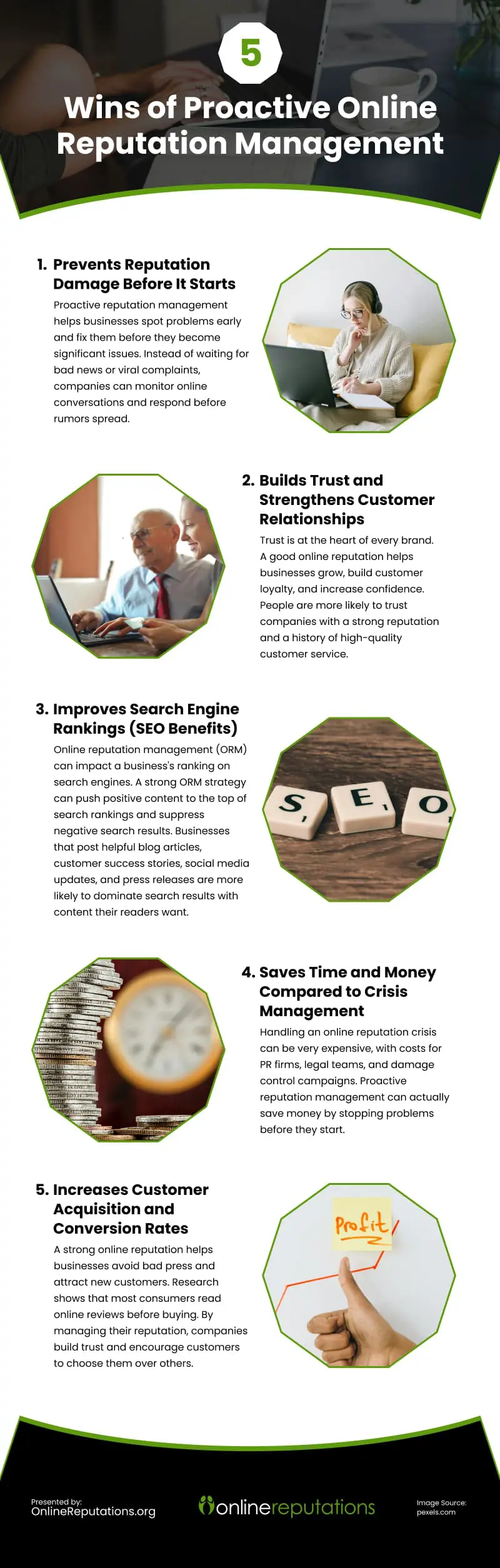 5

Wins of Proactive Online Reputation Management

1. Prevents Reputation Damage Before It Starts

Proactive reputation management helps businesses spot problems early and fix them before they become significant issues. Instead of waiting for bad news or viral complaints, companies can monitor online conversations and respond before rumors spread.

2. Builds Trust and Strengthens Customer Relationships

Trust is at the heart of every brand. A good online reputation helps businesses grow, build customer loyalty, and increase confidence. People are more likely to trust companies with a strong reputation and a history of high-quality customer service.

3. Improves Search Engine Rankings (SEO Benefits)

Online reputation management (ORM) can impact a business's ranking on search engines. A strong ORM strategy can push positive content to the top of search rankings and suppress negative search results. Businesses that post helpful blog articles, customer success stories, social media updates, and press releases are more likely to dominate search results with content their readers want.

S E O

4. Saves Time and Money Compared to Crisis Management

Handling an online reputation crisis can be very expensive, with costs for PR firms, legal teams, and damage control campaigns. Proactive reputation management can actually save money by stopping problems before they start.

5. Increases Customer Acquisition and Conversion Rates

A strong online reputation helps businesses avoid bad press and attract new customers. Research shows that most consumers read online reviews before buying. By managing their reputation, companies build trust and encourage customers to choose them over others.

Profit

Presented by:
OnlineReputations.org

onlinereputations

Image Source:
pexels.com